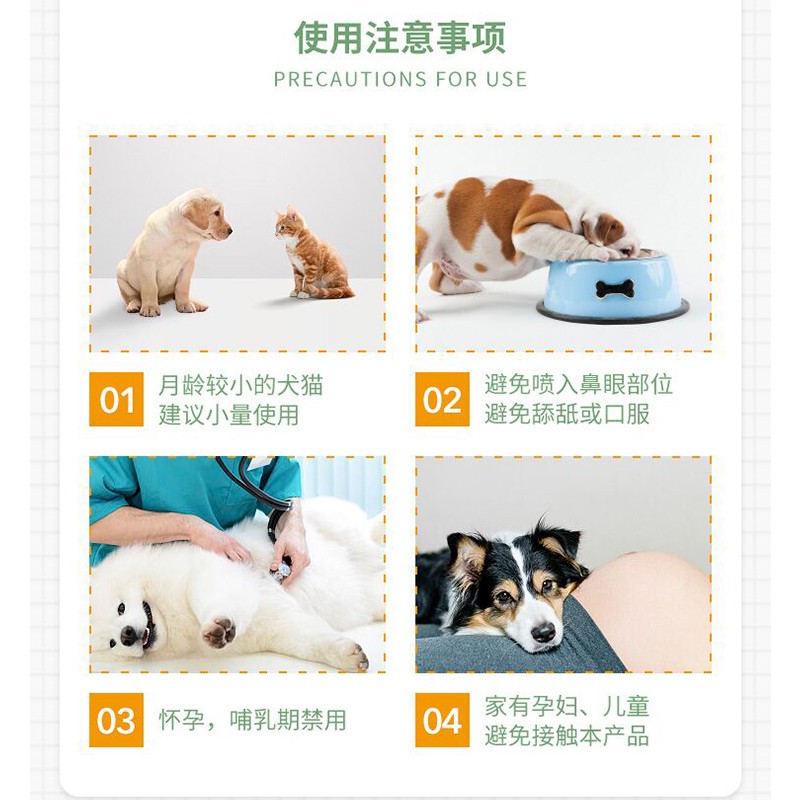 使用注意事项
PRECAUTIONS FOR USE

01 月龄较小的犬猫
建议小量使用

02 避免喷入鼻眼部位
避免舔舐或口服

03 怀孕，哺乳期禁用

04 家有孕妇、儿童
避免接触本产品