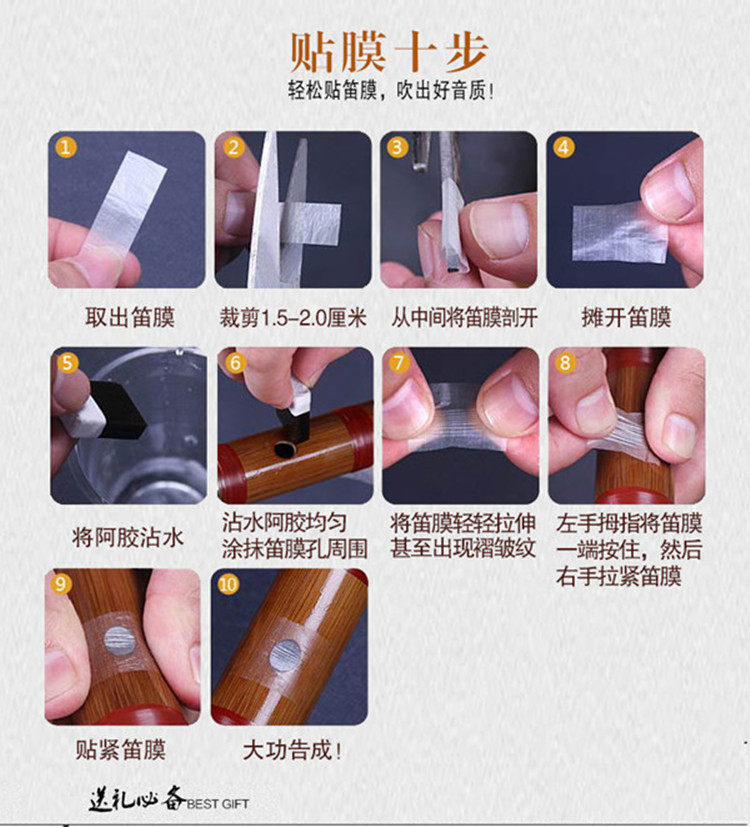 贴膜十步
轻松贴笛膜，吹出好音质!

1
取出笛膜

2
裁剪1.5-2.0厘米

3
从中间将笛膜剖开

4
摊开笛膜

5
将阿胶沾水

6
沾水阿胶均匀涂抹笛膜孔周围

7
将笛膜轻轻拉伸甚至出现褶皱纹

8
左手拇指将笛膜一端按住，然后右手拉紧笛膜

9
贴紧笛膜

10
大功告成!

送礼必备 BEST GIFT