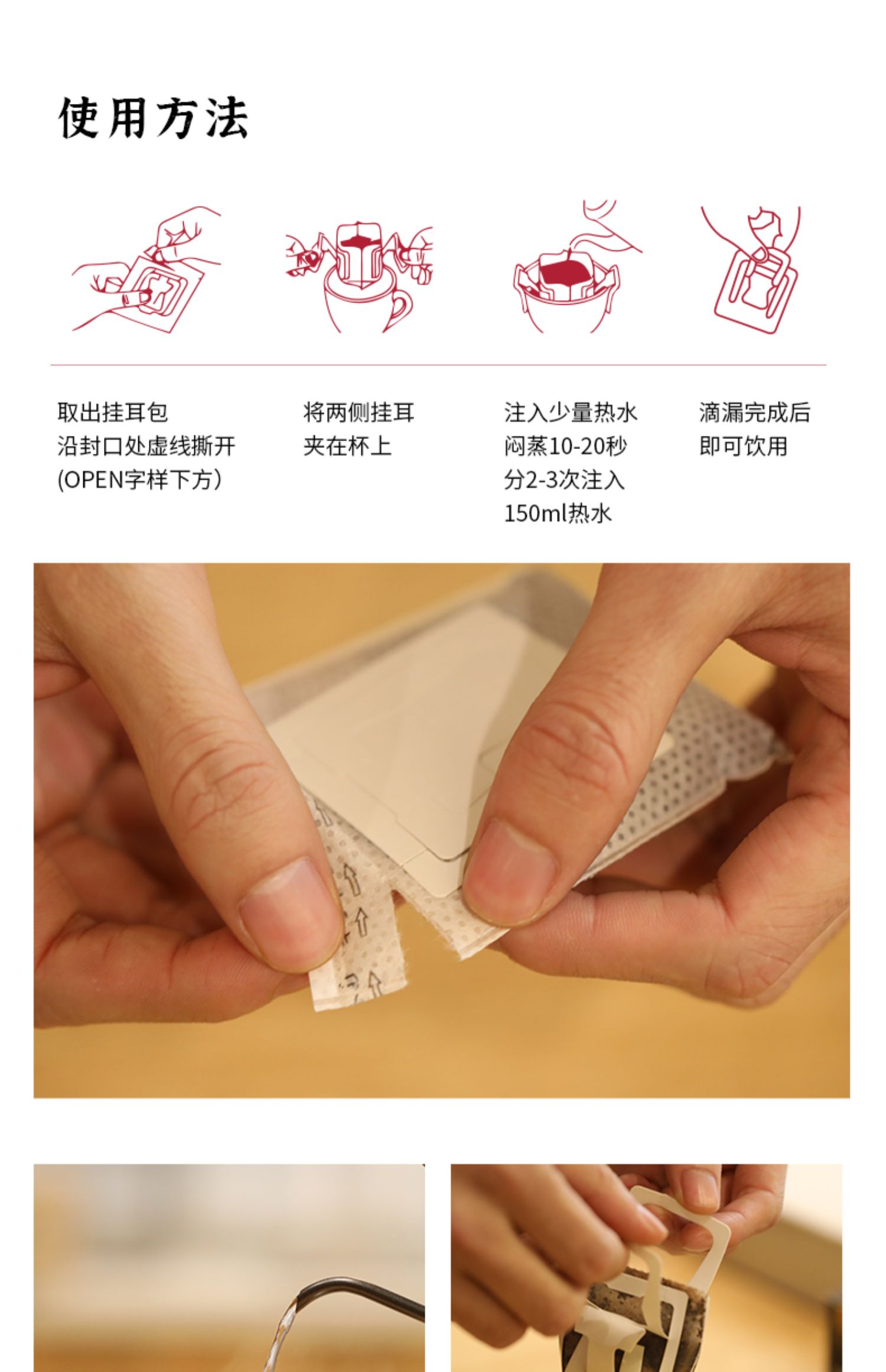 使用方法

取出挂耳包
沿封口处虚线撕开
(OPEN字样下方)

将两侧挂耳
夹在杯上

注入少量热水
闷蒸10-20秒
分2-3次注入
150ml热水

滴漏完成后
即可饮用