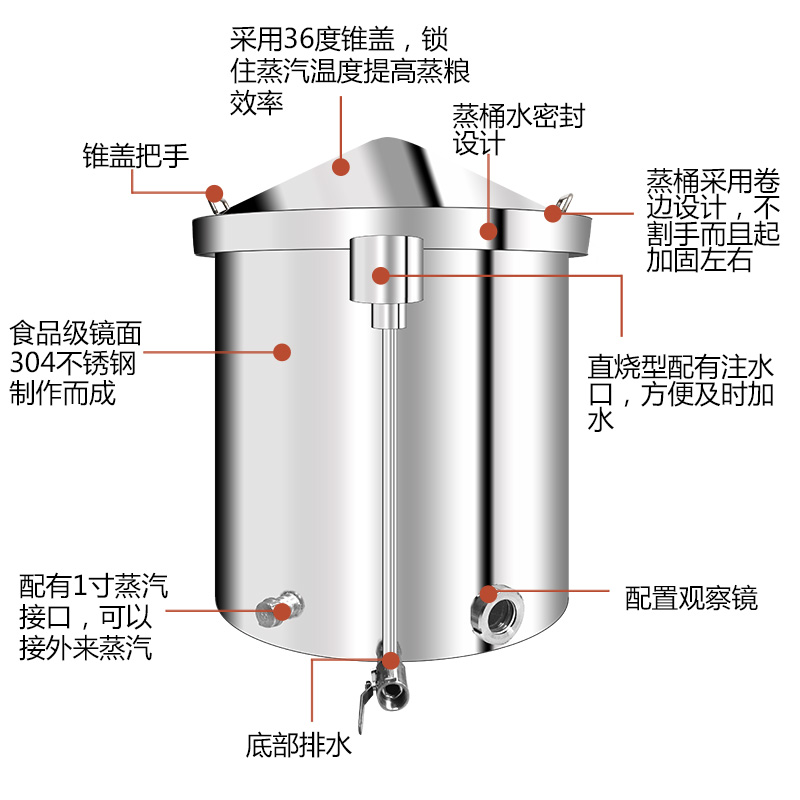 采用36度锥盖，锁住蒸汽温度提高蒸粮效率

锥盖把手

蒸桶水密封设计

蒸桶采用卷边设计，不割手而且起加固左右

食品级镜面304不锈钢制作而成

直烧型配有注水口，方便及时加水

配有1寸蒸汽接口，可以接外来蒸汽

配置观察镜

底部排水