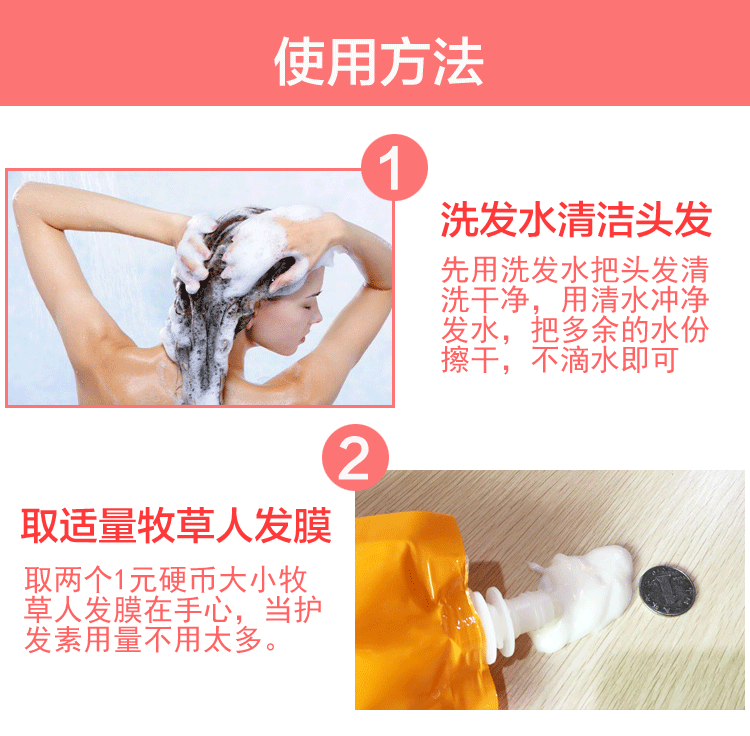 使用方法

1

洗发水清洁头发

先用洗发水把头发清洗干净，用清水冲净发水，把多余的水份擦干，不滴水即可

2

取适量牧草人发膜

取两个1元硬币大小牧草人发膜在手心，当护发素用量不用太多。