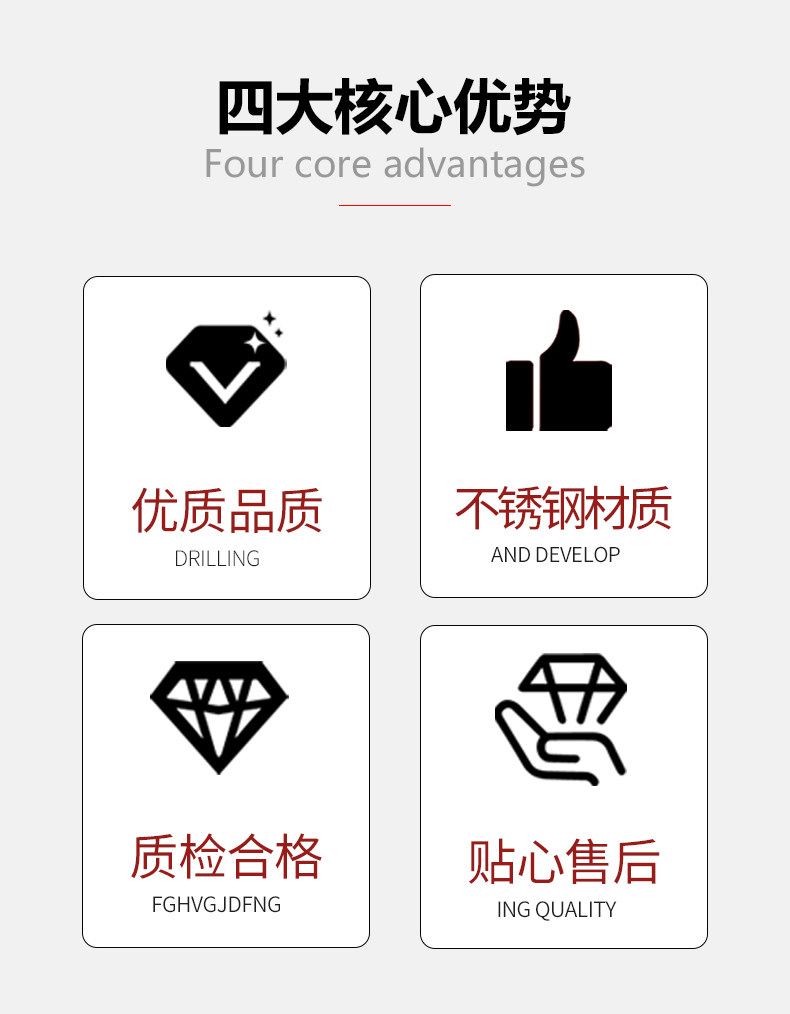 四大核心优势
Four core advantages

优质品质
DRILLING

不锈钢材质
AND DEVELOP

质检合格
FGHVGJDFNG

贴心售后
ING QUALITY