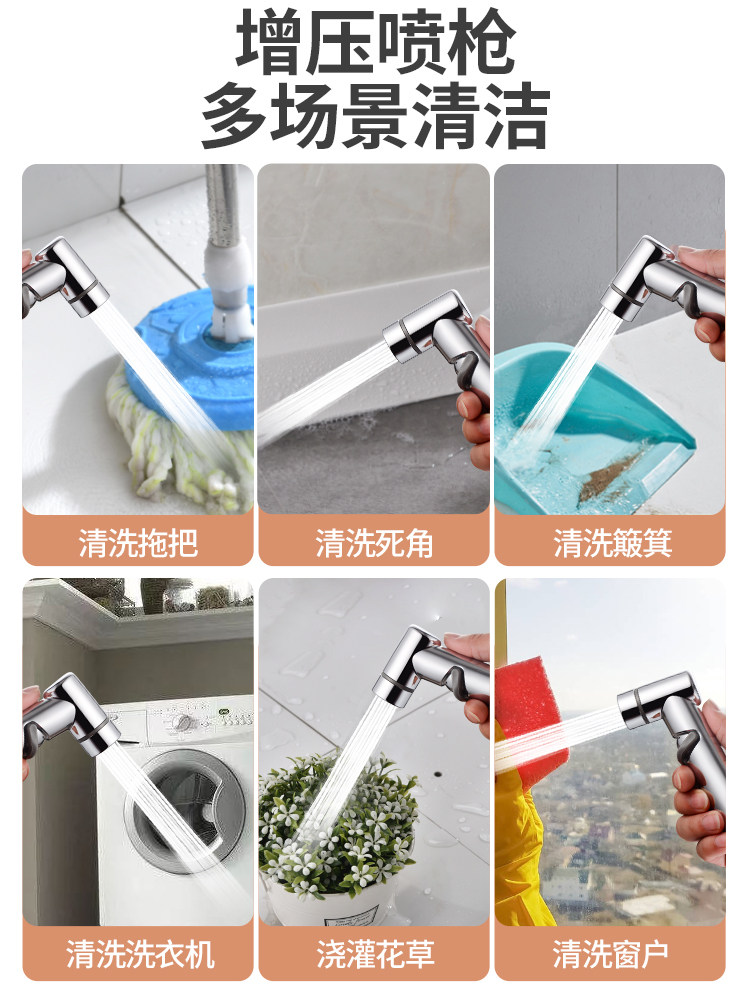 增压喷枪
多场景清洁

清洗拖把

清洗死角

清洗簸箕

清洗洗衣机

浇灌花草

清洗窗户