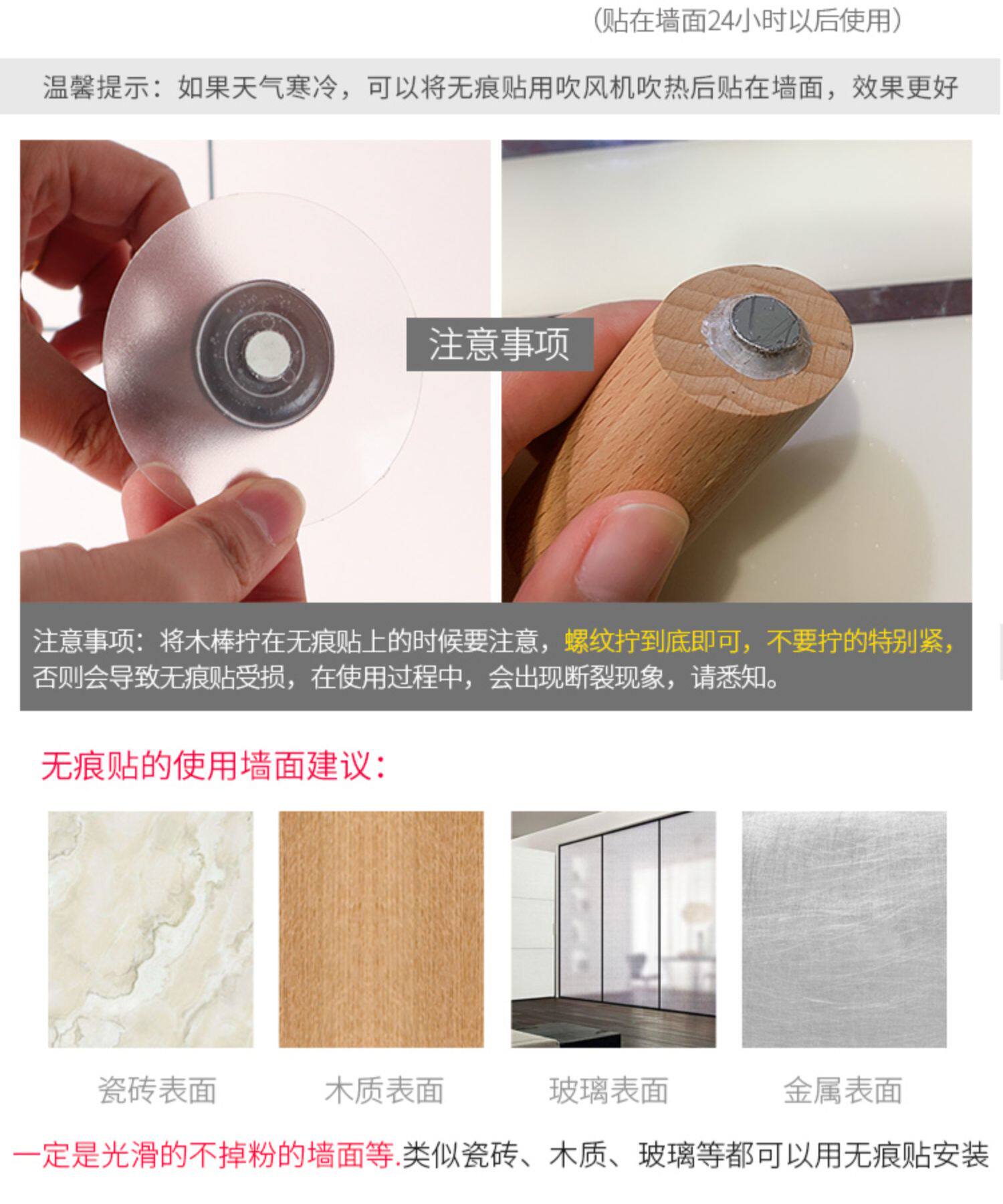 （贴在墙面24小时以后使用）

温馨提示：如果天气寒冷，可以将无痕贴用吹风机吹热后贴在墙面，效果更好

注意事项

注意事项：将木棒拧在无痕贴上的时候要注意，螺纹拧到底即可，不要拧的特别紧，否则会导致无痕贴受损，在使用过程中，会出现断裂现象，请悉知。

无痕贴的使用墙面建议：

瓷砖表面

木质表面

玻璃表面

金属表面

一定是光滑的不掉粉的墙面等.类似瓷砖、木质、玻璃等都可以用无痕贴安装