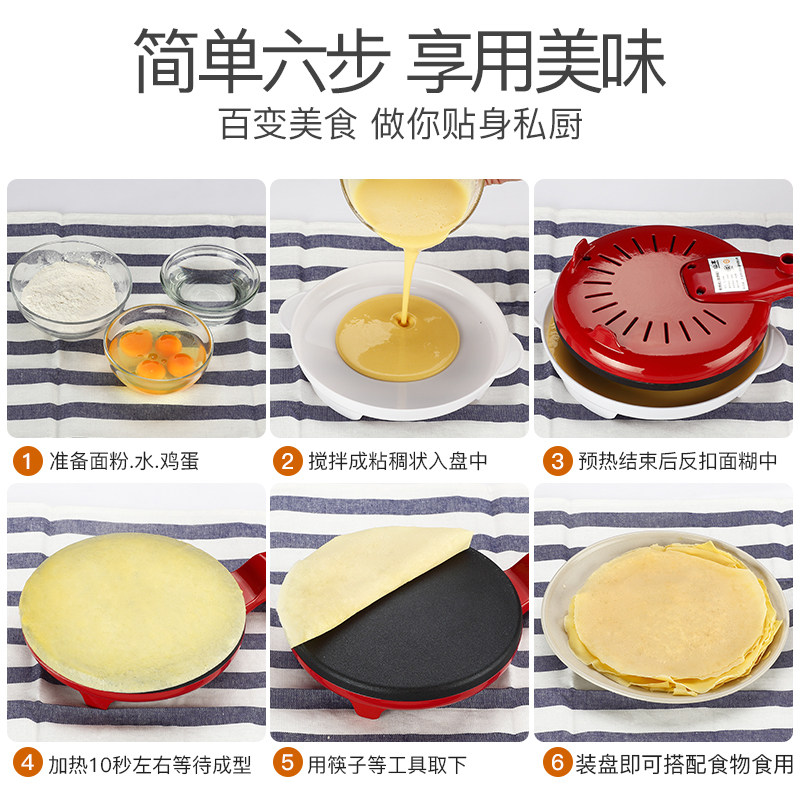 简单六步 享用美味
百变美食 做你贴身私厨

1 准备面粉.水.鸡蛋

2 搅拌成粘稠状入盘中

3 预热结束后反扣面糊中

4 加热10秒左右等待成型

5 用筷子等工具取下

6 装盘即可搭配食物食用