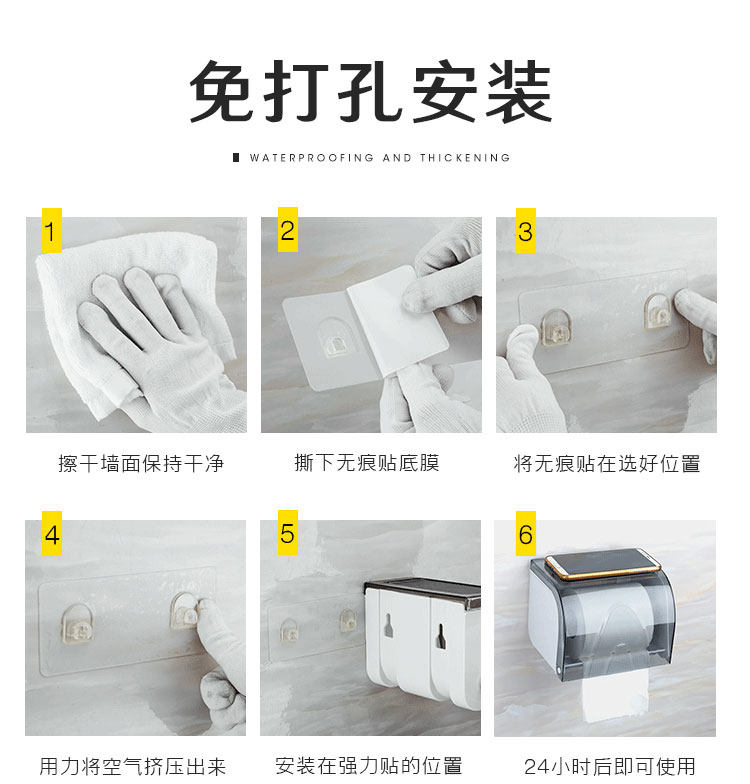 免打孔安装

WATERPROOFING AND THICKENING

1

擦干墙面保持干净

2

撕下无痕贴底膜

3

将无痕贴在选好位置

4

用力将空气挤压出来

5

安装在强力贴的位置

6

24小时后即可使用