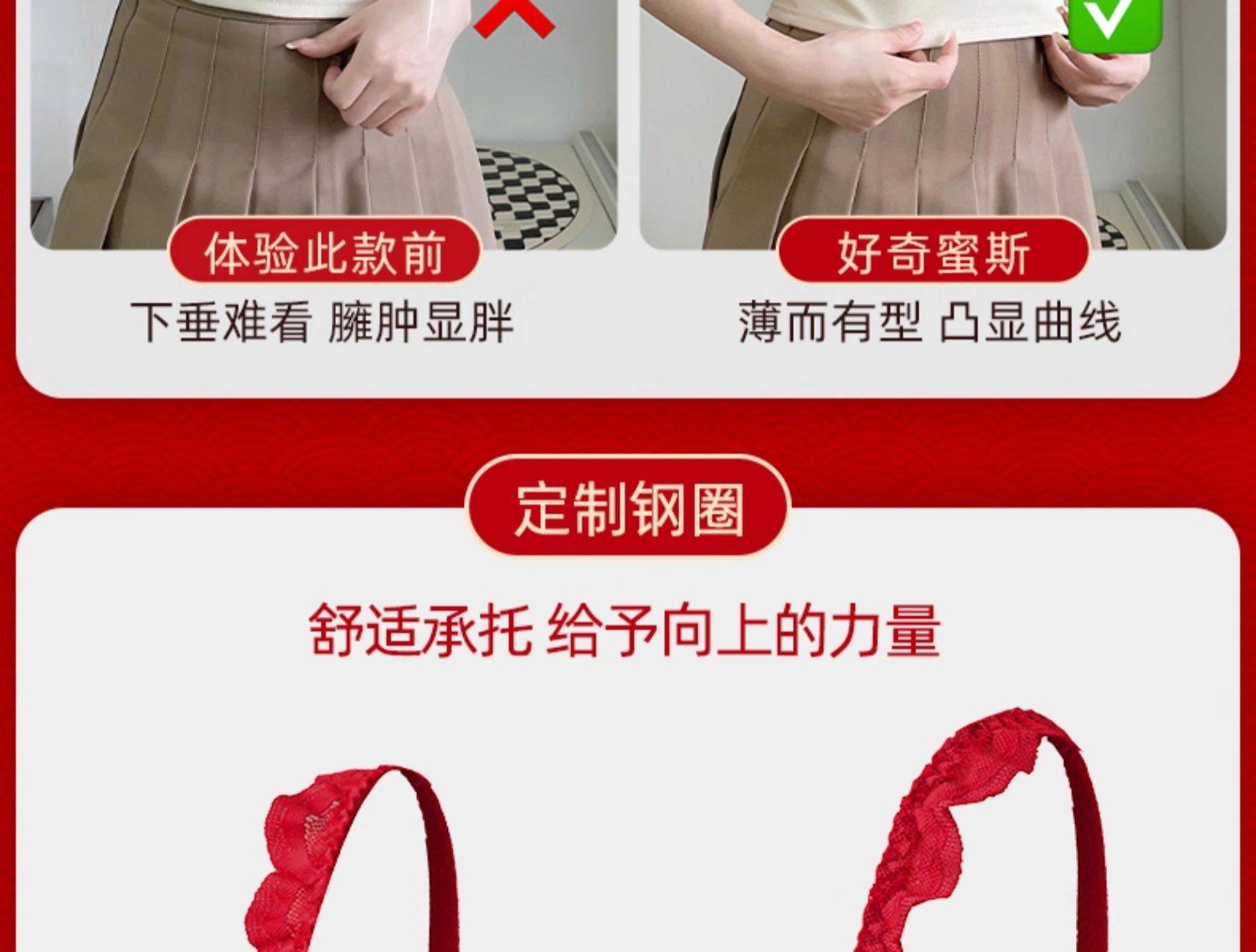 体验此款前
下垂难看 臃肿显胖

好奇蜜斯
薄而有型 凸显曲线

定制钢圈

舒适承托 给予向上的力量