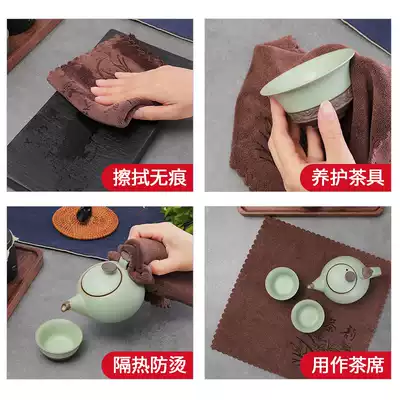 擦拭无痕

养护茶具

隔热防烫

用作茶席