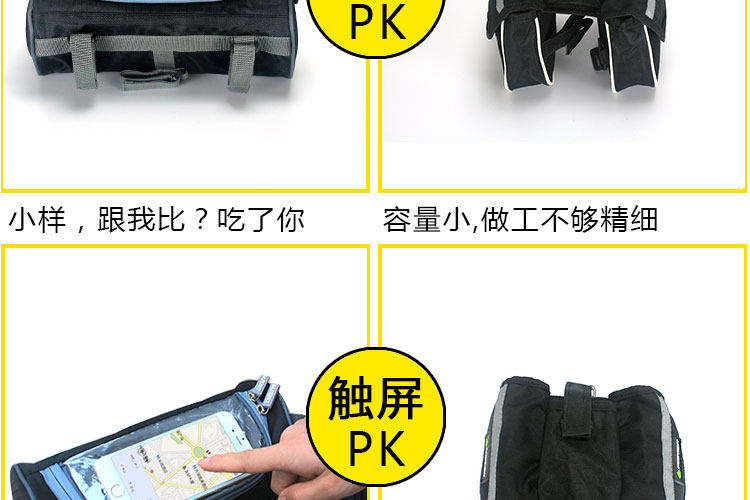 PK

小样，跟我比？吃了你

容量小,做工不够精细

触屏
PK