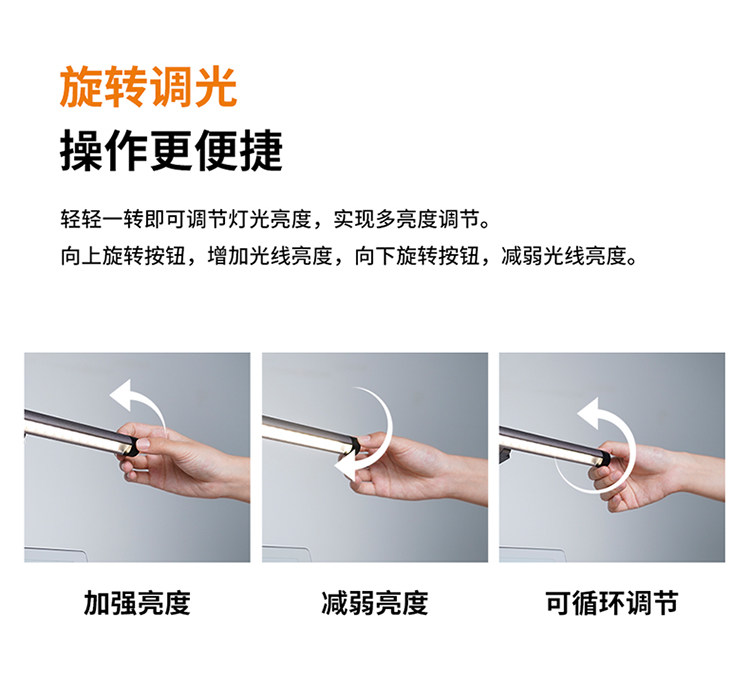 旋转调光
操作更便捷

轻轻一转即可调节灯光亮度，实现多亮度调节。
向上旋转按钮，增加光线亮度，向下旋转按钮，减弱光线亮度。

加强亮度

减弱亮度

可循环调节