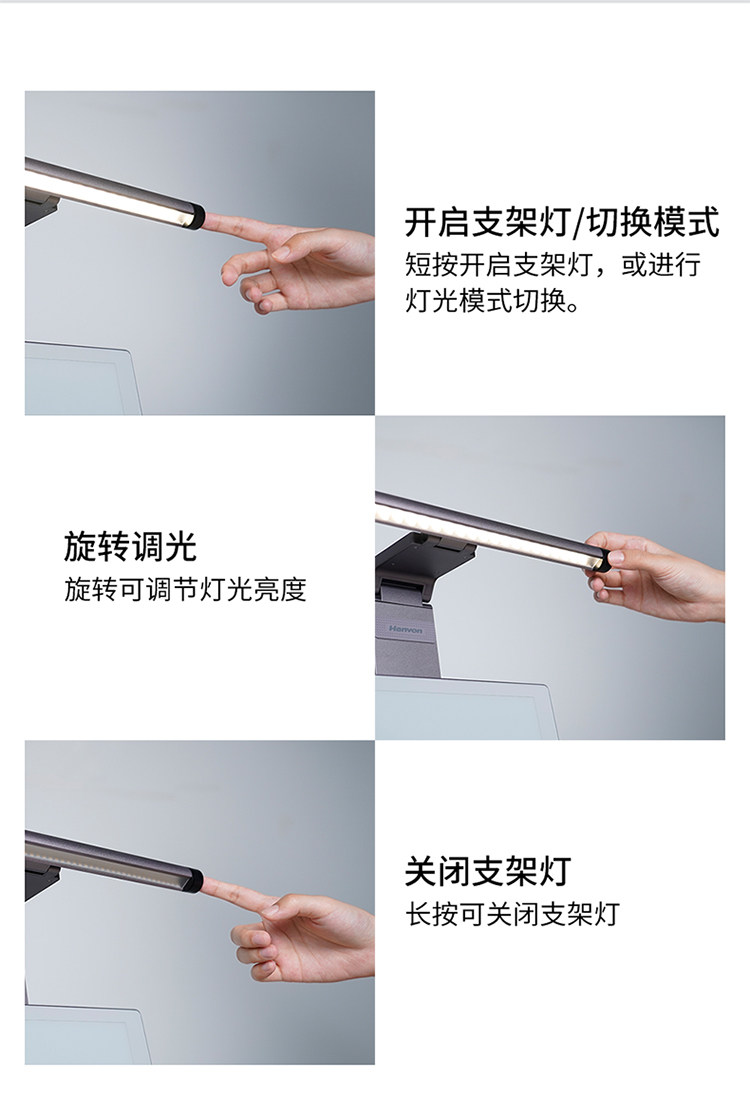 开启支架灯/切换模式
短按开启支架灯，或进行灯光模式切换。

旋转调光
旋转可调节灯光亮度

Hanvon

关闭支架灯
长按可关闭支架灯