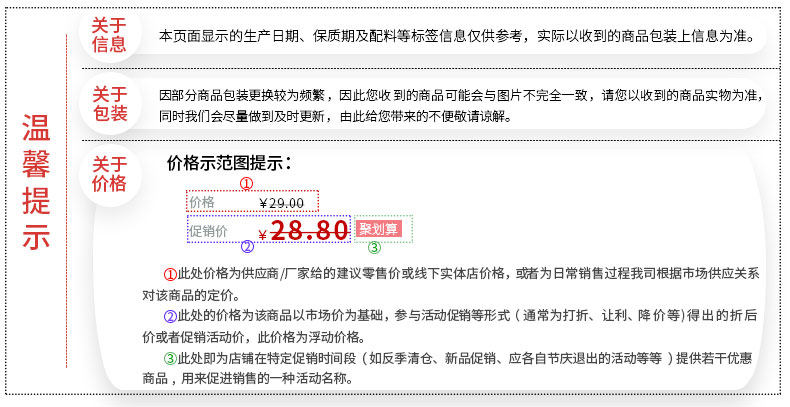 温馨提示

关于信息
本页面显示的生产日期、保质期及配料等标签信息仅供参考，实际以收到的商品包装上信息为准。

关于包装
因部分商品包装更换较为频繁，因此您收到的商品可能会与图片不完全一致，请您以收到的商品实物为准，同时我们会尽量做到及时更新，由此给您带来的不便敬请谅解。

关于价格
价格示范图提示：
①
价格 ¥29.00
促销价 ¥28.80 聚划算
② ③

①此处价格为供应商/厂家给的建议零售价或线下实体店价格，或者为日常销售过程我司根据市场供应关系对该商品的定价。

②此处的价格为该商品以市场价为基础，参与活动促销等形式（通常为打折、让利、降价等）得出的折后价或者促销活动价，此价格为浮动价格。

③此处即为店铺在特定促销时间段（如反季清仓、新品促销、应各自节庆退出的活动等等）提供若干优惠商品，用来促进销售的一种活动名称。