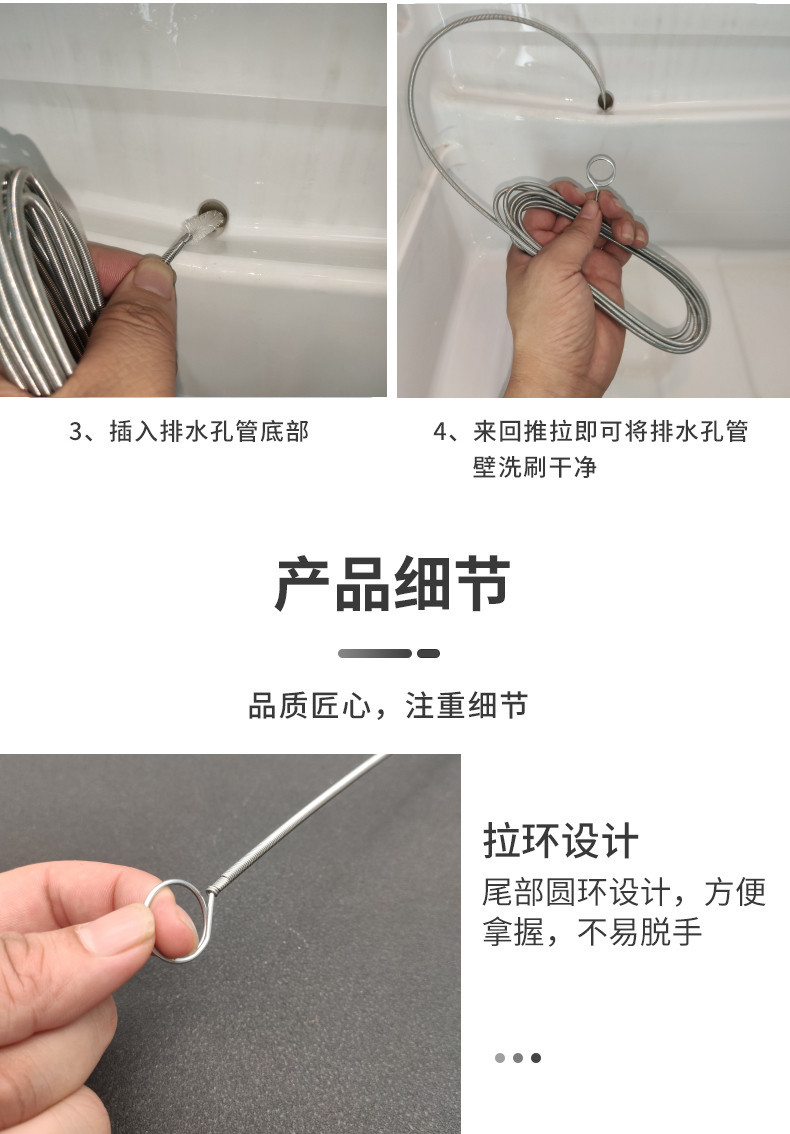 3、插入排水孔管底部

4、来回推拉即可将排水孔管壁洗刷干净

产品细节

品质匠心，注重细节

拉环设计

尾部圆环设计，方便拿握，不易脱手