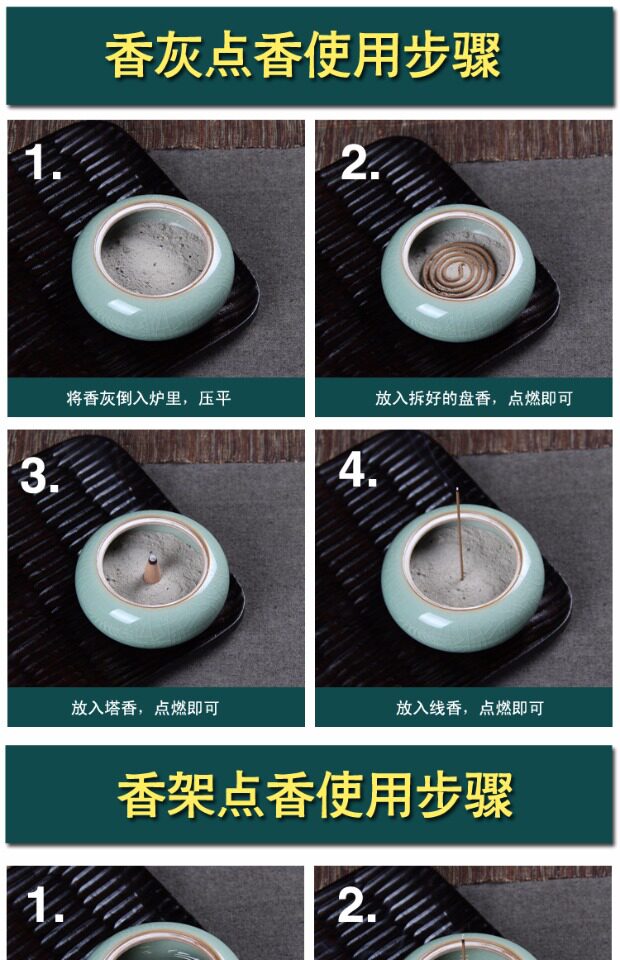 香灰点香使用步骤

1.

将香灰倒入炉里，压平

2.

放入拆好的盘香，点燃即可

3.

放入塔香，点燃即可

4.

放入线香，点燃即可

香架点香使用步骤

1.

2.