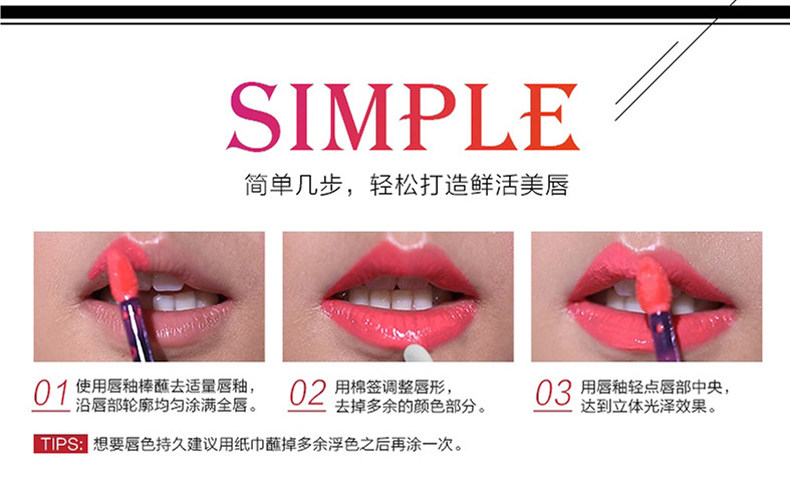 SIMPLE

简单几步，轻松打造鲜活美唇

01 使用唇釉棒蘸去适量唇釉，沿唇部轮廓均匀涂满全唇。

02 用棉签调整唇形，去掉多余的颜色部分。

03 用唇釉轻点唇部中央，达到立体光泽效果。

TIPS: 想要唇色持久建议用纸巾蘸掉多余浮色之后再涂一次。