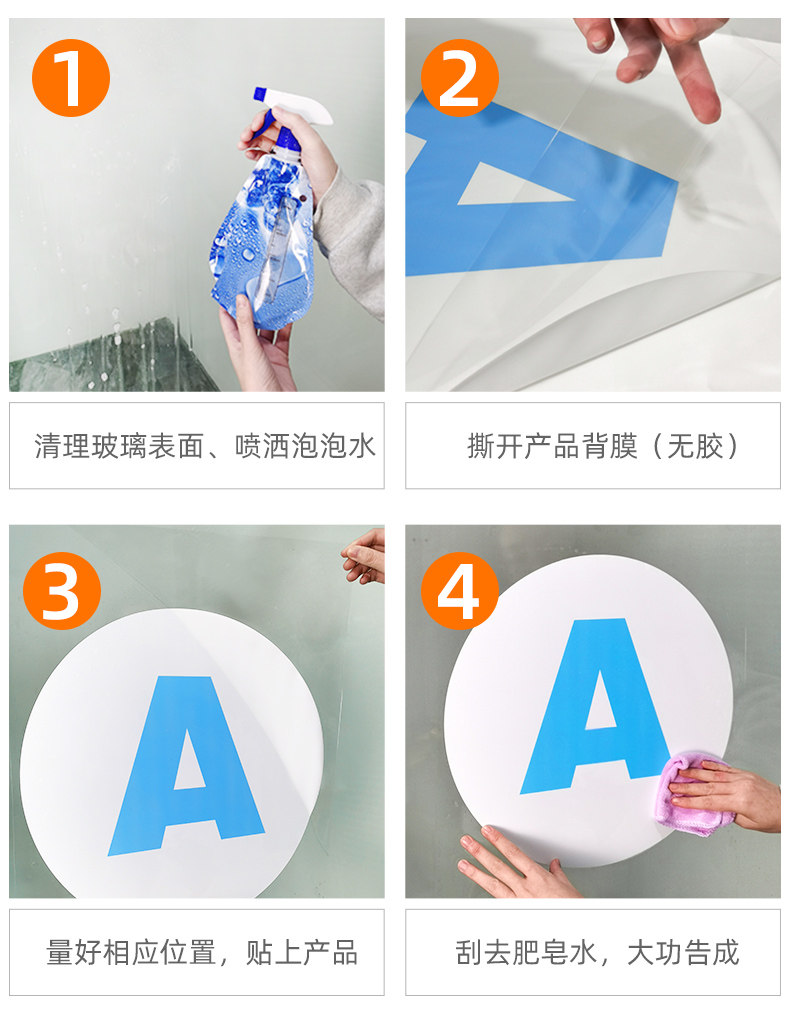 1

清理玻璃表面、喷洒泡泡水

2

A

撕开产品背膜（无胶）

3

A

量好相应位置，贴上产品

4

A

刮去肥皂水，大功告成