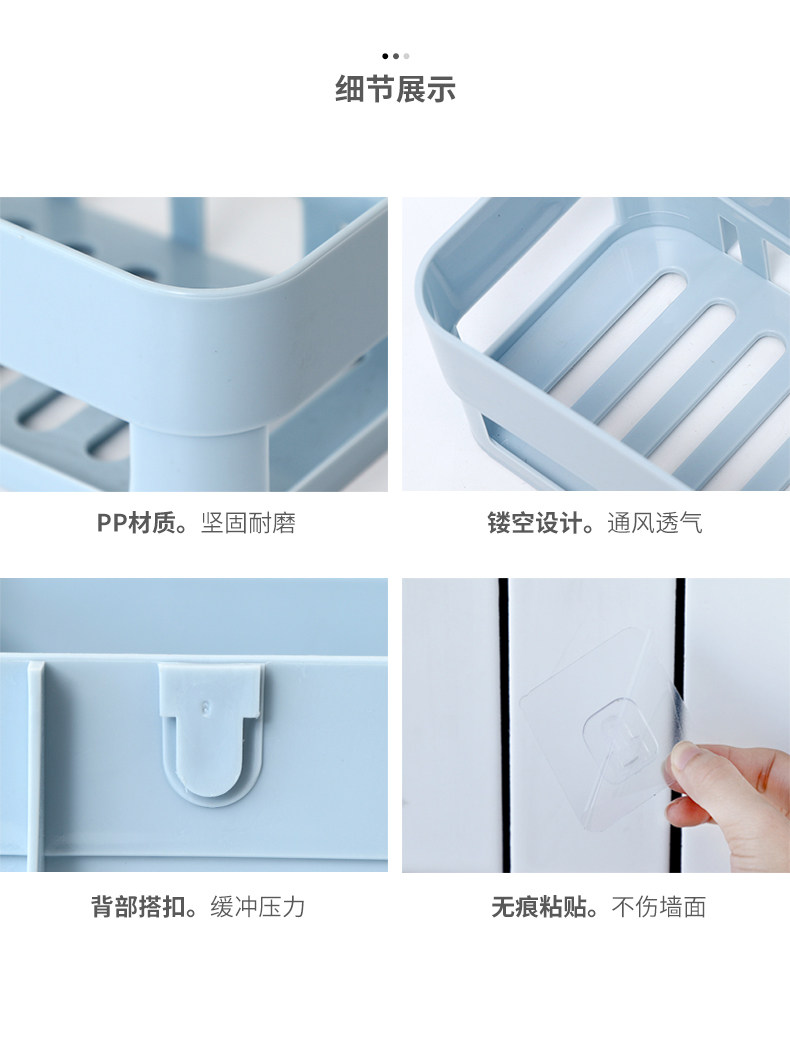 细节展示

PP材质。坚固耐磨

镂空设计。通风透气

背部搭扣。缓冲压力

无痕粘贴。不伤墙面