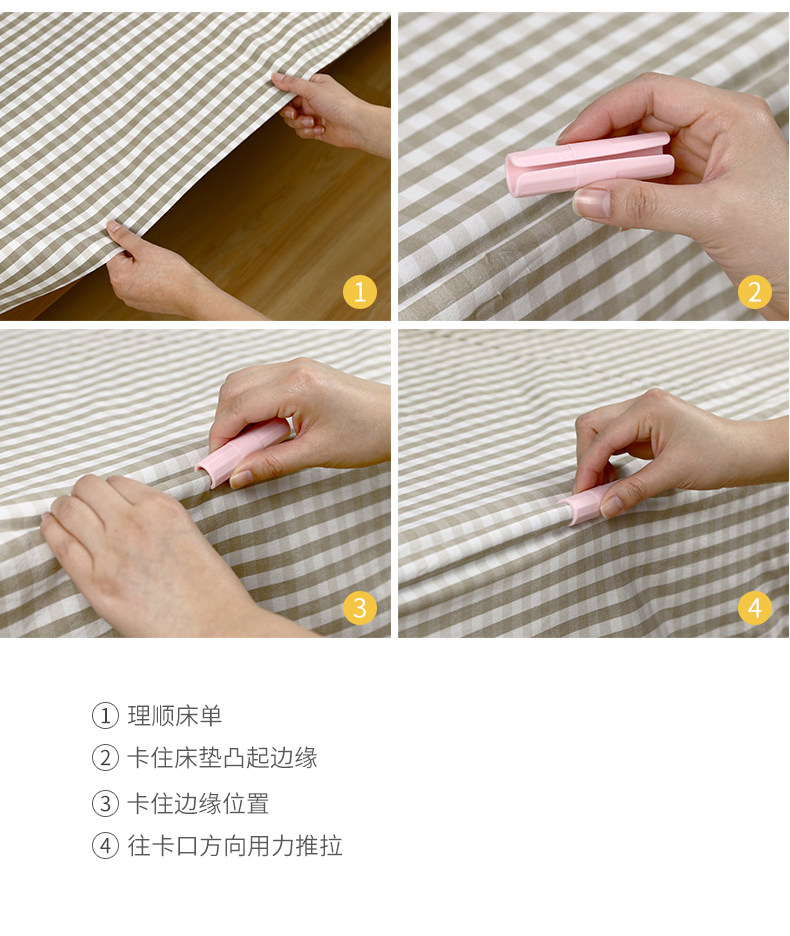 1

2

3

4

① 理顺床单
② 卡住床垫凸起边缘
③ 卡住边缘位置
④ 往卡口方向用力推拉