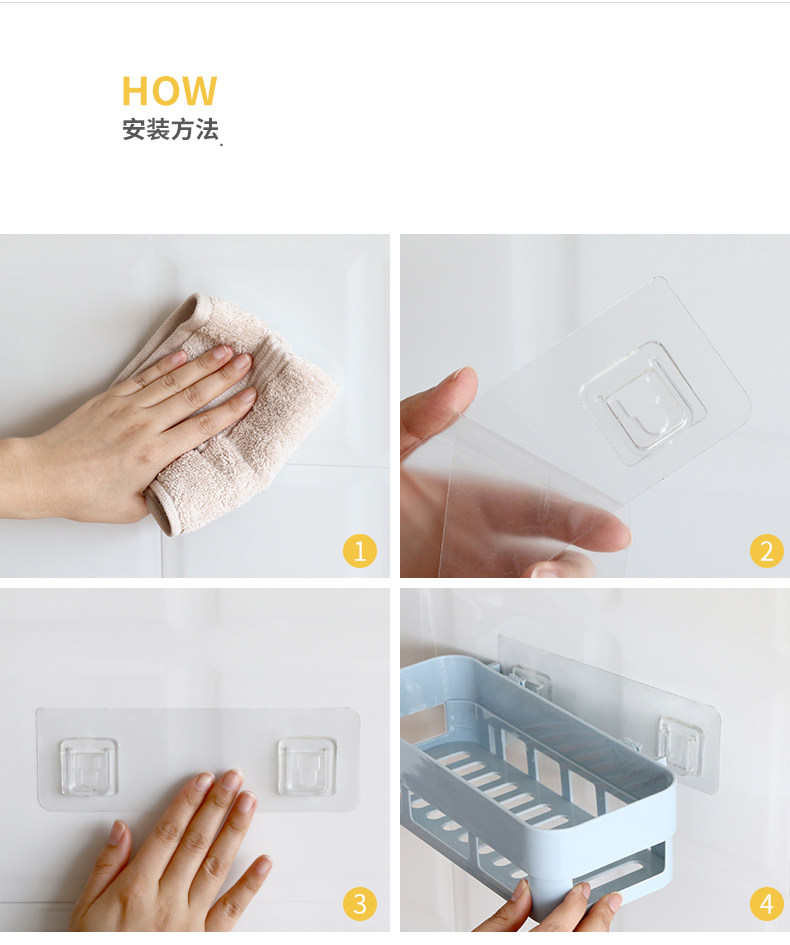 HOW
安装方法

1

2

3

4