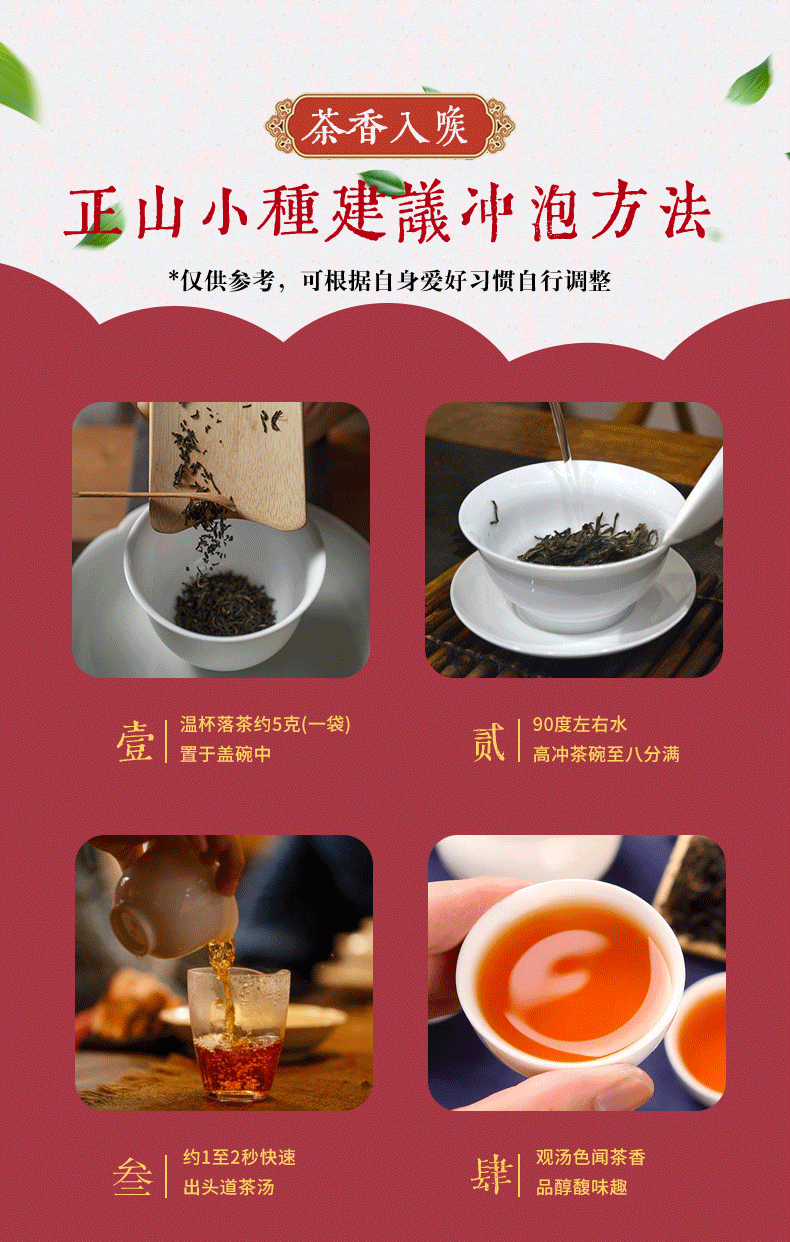 茶香入喉

正山小種建議冲泡方法

*仅供参考，可根据自身爱好习惯自行调整

壹 温杯落茶约5克(一袋) 置于盖碗中

贰 90度左右水 高冲茶碗至八分满

叁 约1至2秒快速 出头道茶汤

肆 观汤色闻茶香 品醇馥味趣