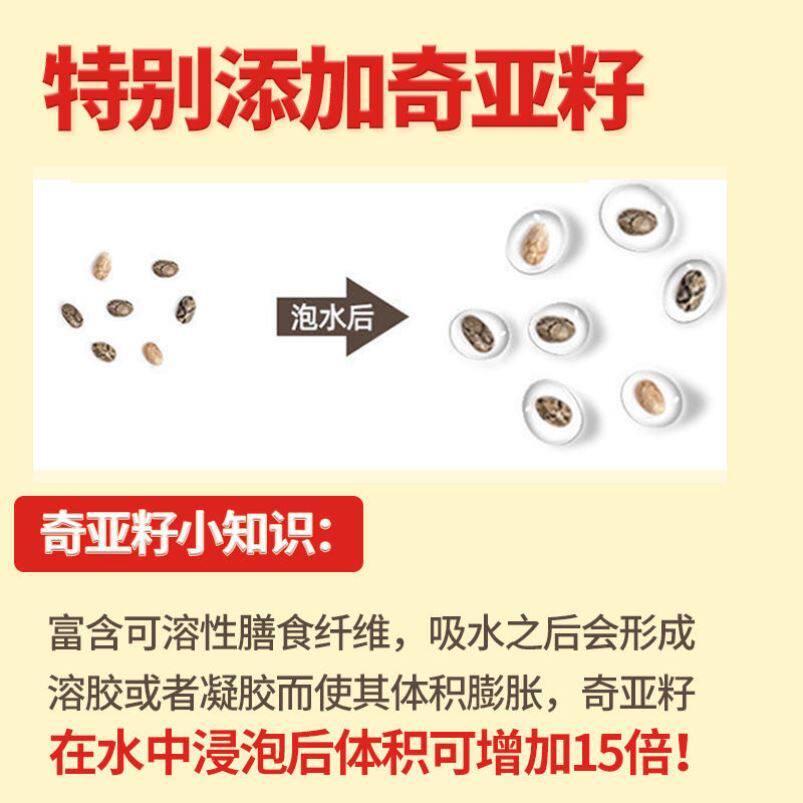 特别添加奇亚籽

泡水后

奇亚籽小知识:

富含可溶性膳食纤维，吸水之后会形成溶胶或者凝胶而使其体积膨胀，奇亚籽在水中浸泡后体积可增加15倍!