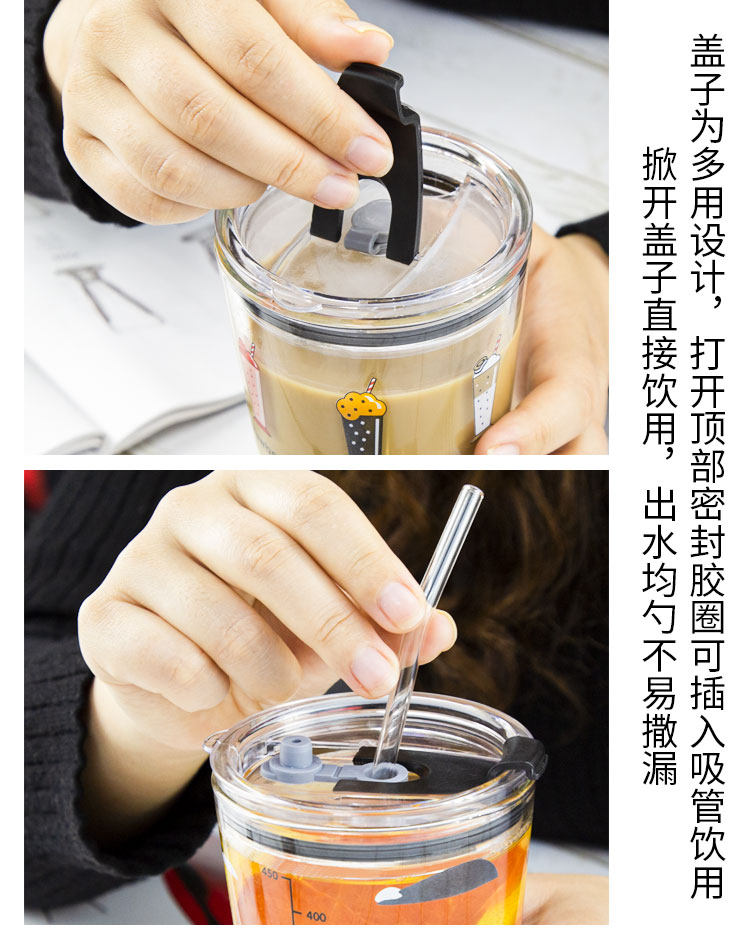 盖子为多用设计，打开顶部密封胶圈可插入吸管饮用
掀开盖子直接饮用，出水均匀不易撒漏

450
400