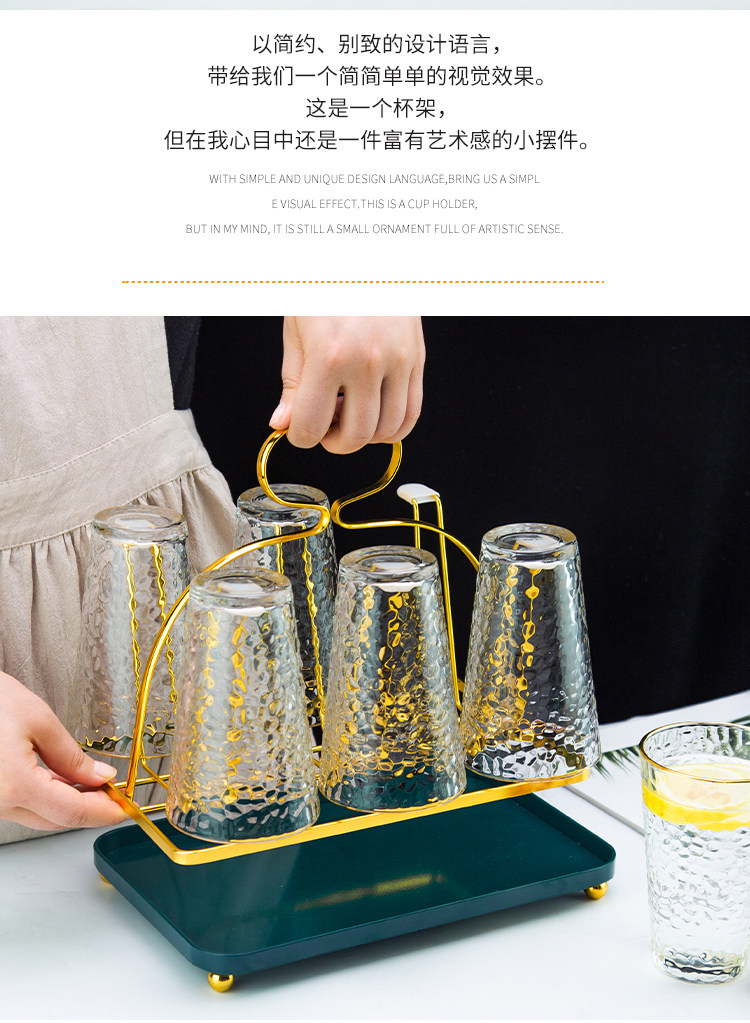 以简约、别致的设计语言，
带给我们一个简简单单的视觉效果。
这是一个杯架，
但在我心目中还是一件富有艺术感的小摆件。

WITH SIMPLE AND UNIQUE DESIGN LANGUAGE,BRING US A SIMPL E VISUAL EFFECT.THIS IS A CUP HOLDER, BUT IN MY MIND, IT IS STILL A SMALL ORNAMENT FULL OF ARTISTIC SENSE.