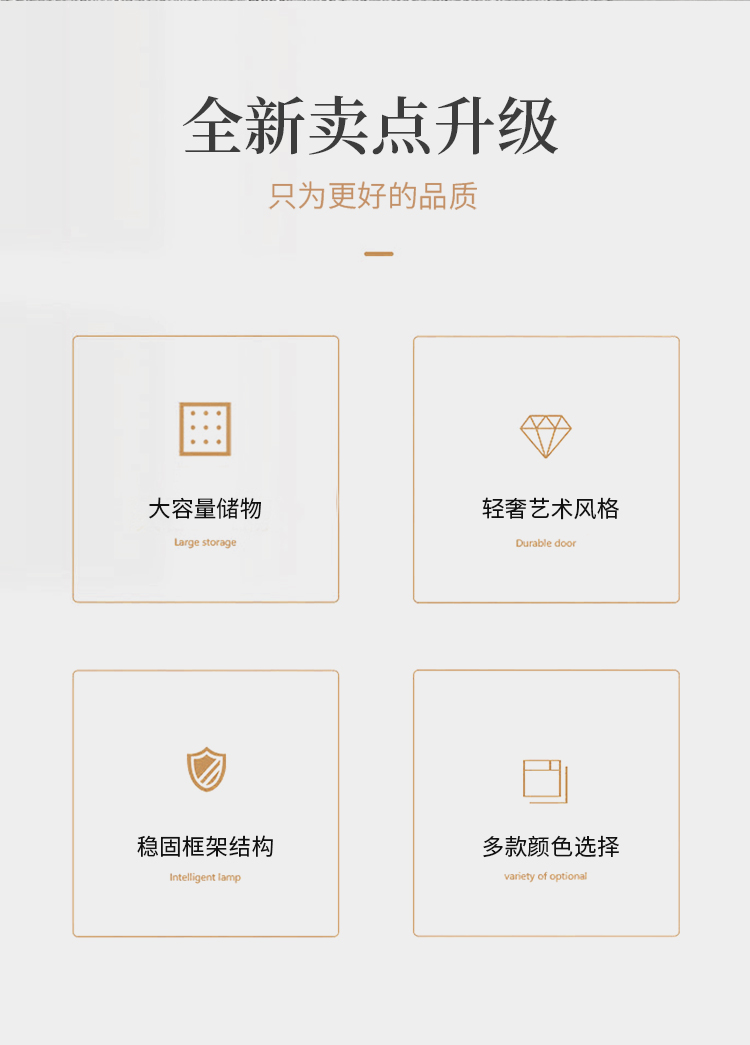 全新卖点升级

只为更好的品质

大容量储物

Large storage

轻奢艺术风格

Durable door

稳固框架结构

Intelligent lamp

多款颜色选择

variety of optional