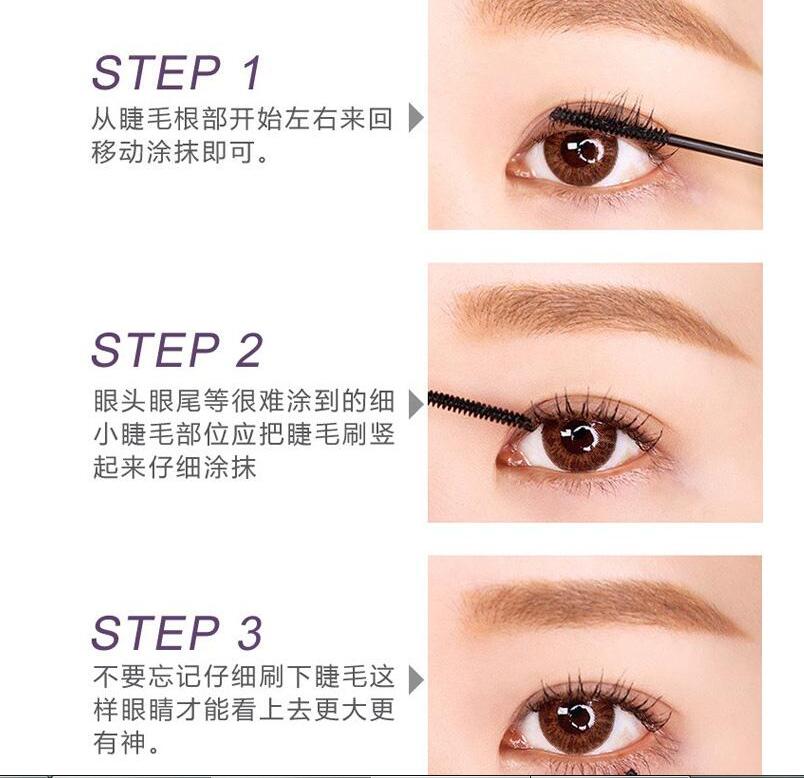 STEP 1
从睫毛根部开始左右来回移动涂抹即可。

STEP 2
眼头眼尾等很难涂到的细小睫毛部位应把睫毛刷竖起来仔细涂抹

STEP 3
不要忘记仔细刷下睫毛这样眼睛才能看上去更大更有神。