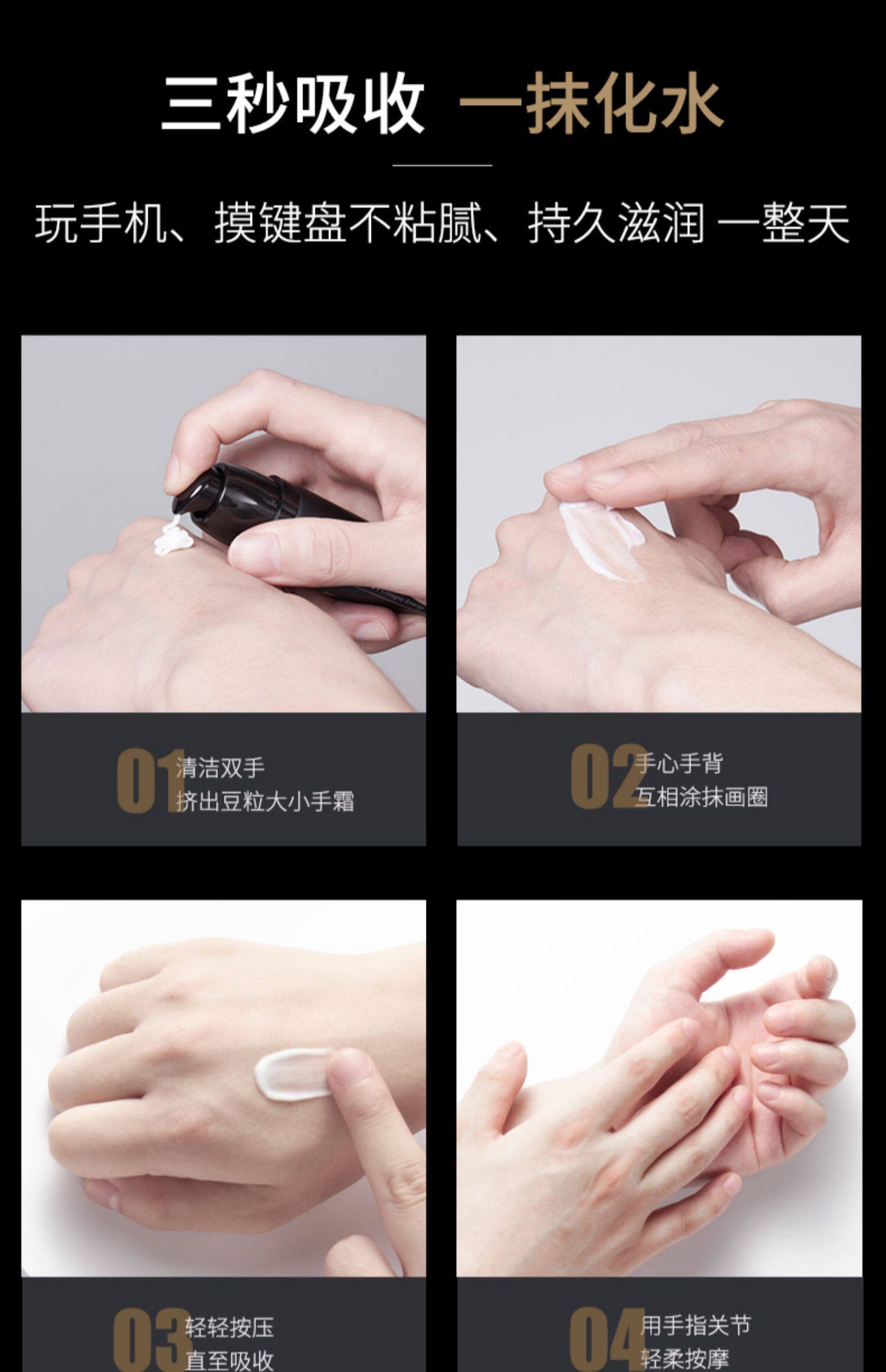 三秒吸收 一抹化水

玩手机、摸键盘不粘腻、持久滋润 一整天

01 清洁双手
挤出豆粒大小手霜

02 手心手背
互相涂抹画圈

03 轻轻按压
直至吸收

04 用手指关节
轻柔按摩