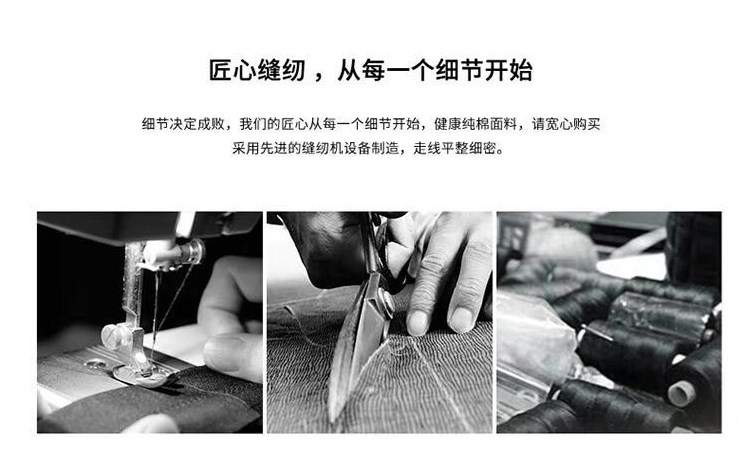 匠心缝纫，从每一个细节开始

细节决定成败，我们的匠心从每一个细节开始，健康纯棉面料，请宽心购买
采用先进的缝纫机设备制造，走线平整细密。