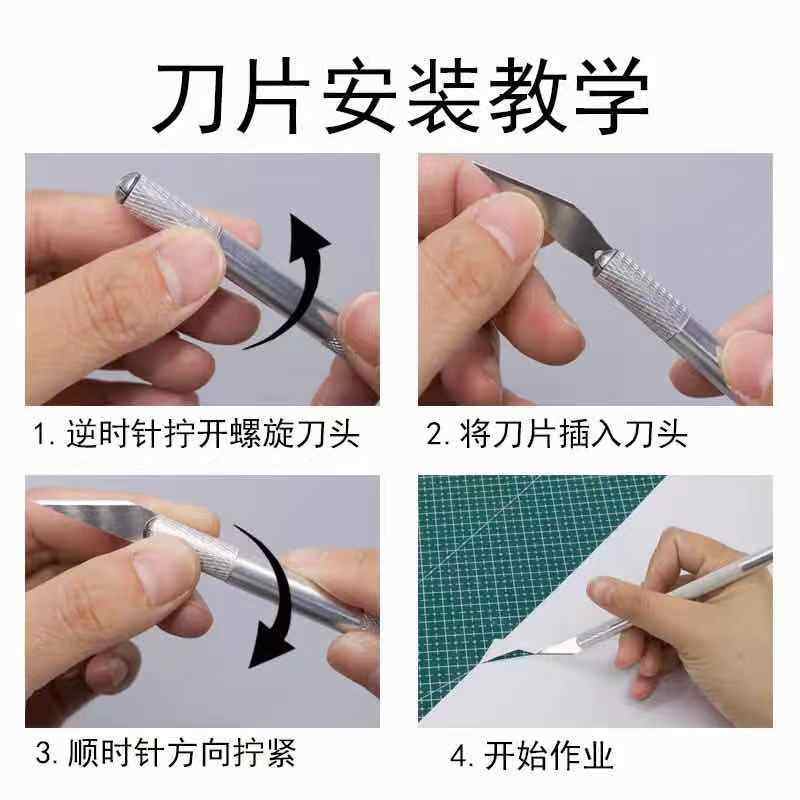 刀片安装教学

1. 逆时针拧开螺旋刀头

2. 将刀片插入刀头

3. 顺时针方向拧紧

4. 开始作业