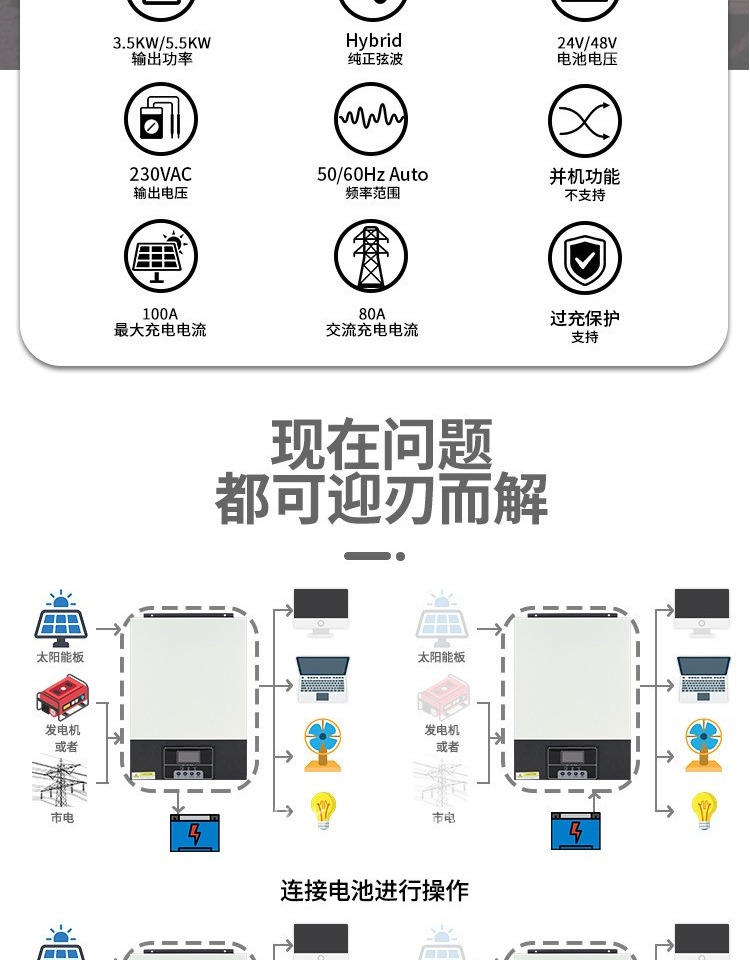 3.5KW/5.5KW
输出功率

Hybrid
纯正弦波

24V/48V
电池电压

230VAC
输出电压

50/60Hz Auto
频率范围

并机功能
不支持

100A
最大充电电流

80A
交流充电电流

过充保护
支持

现在问题
都可迎刃而解

太阳能板
发电机
或者
市电

太阳能板
发电机
或者
市电

连接电池进行操作