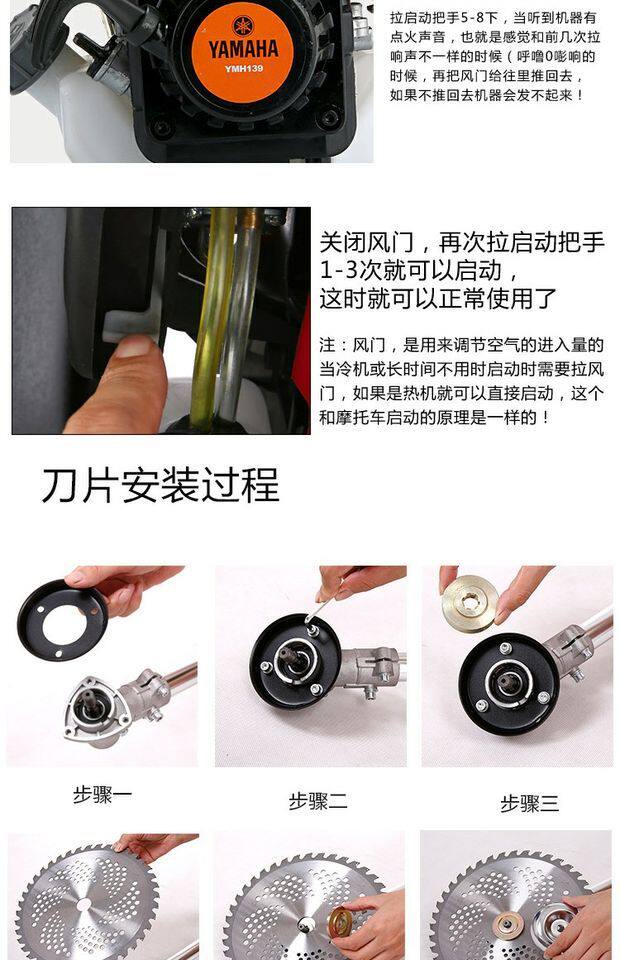 YAMAHA
YMH139

拉启动把手5-8下，当听到机器有点火声音，也就是感觉和前几次拉响声不一样的时候（呼噜0嘭响的时候，再把风门给往里推回去，如果不推回去机器会发不起来！

关闭风门，再次拉启动把手1-3次就可以启动，这时就可以正常使用了

注：风门，是用来调节空气的进入量的当冷机或长时间不用时启动时需要拉风门，如果是热机就可以直接启动，这个和摩托车启动的原理是一样的！

刀片安装过程

步骤一

步骤二

步骤三