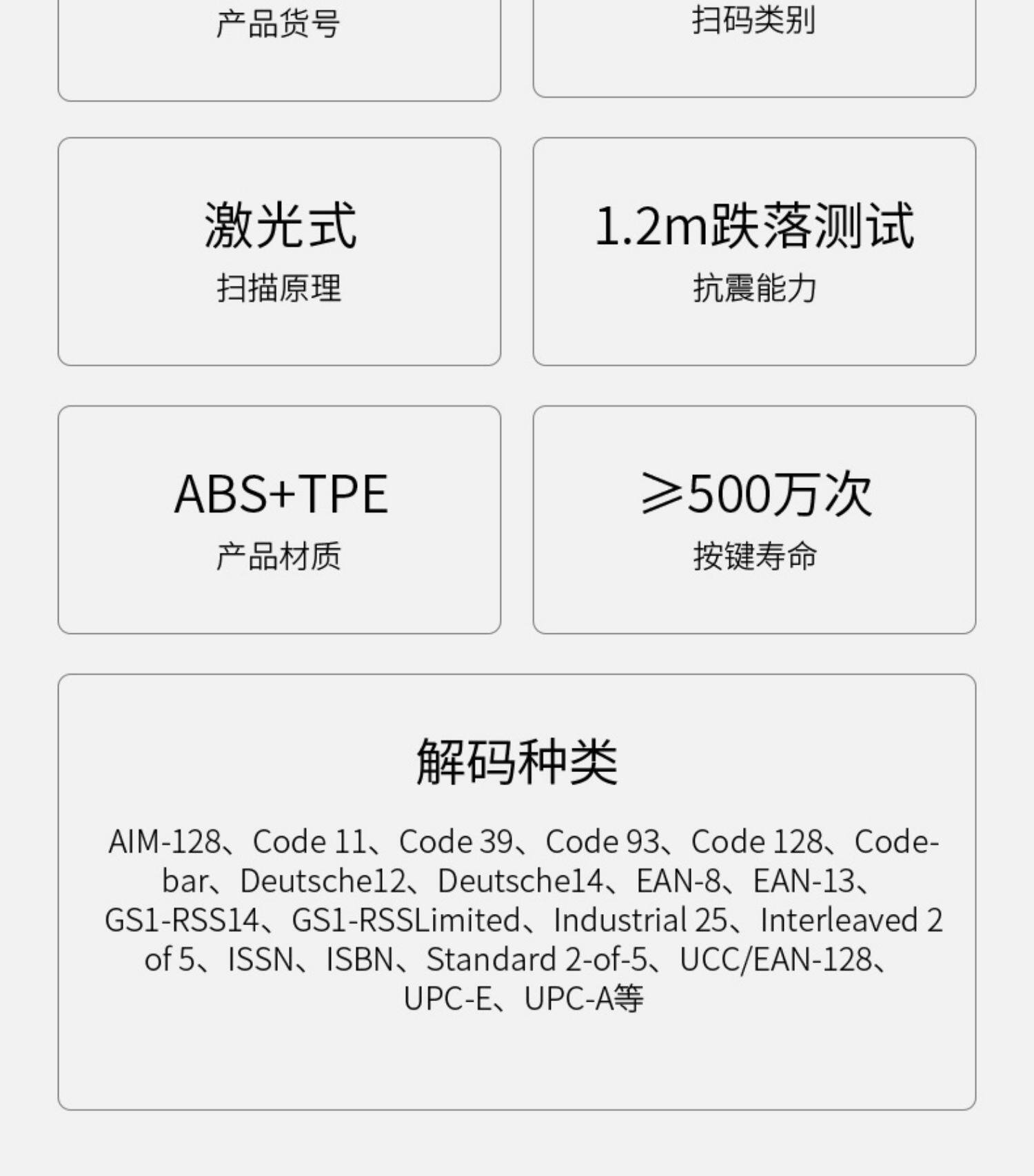 产品货号

扫码类别

激光式
扫描原理

1.2m跌落测试
抗震能力

ABS+TPE
产品材质

≥500万次
按键寿命

解码种类

AIM-128、Code 11、Code 39、Code 93、Code 128、Codebar、Deutsche12、Deutsche14、EAN-8、EAN-13、GS1-RSS14、GS1-RSSLimited、Industrial 25、Interleaved 2 of 5、ISSN、ISBN、Standard 2-of-5、UCC/EAN-128、UPC-E、UPC-A等