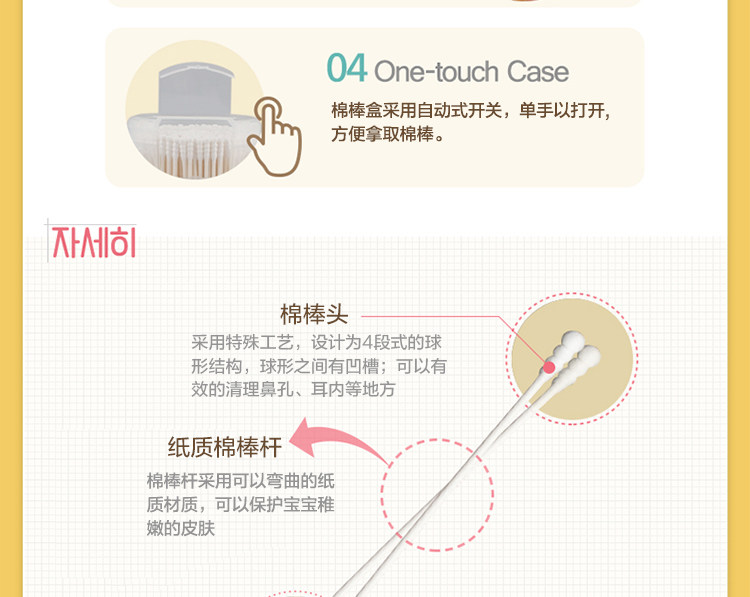 04 One-touch Case

棉棒盒采用自动式开关，单手以打开，方便拿取棉棒。

자세히

棉棒头

采用特殊工艺，设计为4段式的球形结构，球形之间有凹槽；可以有效的清理鼻孔、耳内等地方

纸质棉棒杆

棉棒杆采用可以弯曲的纸质材质，可以保护宝宝稚嫩的皮肤