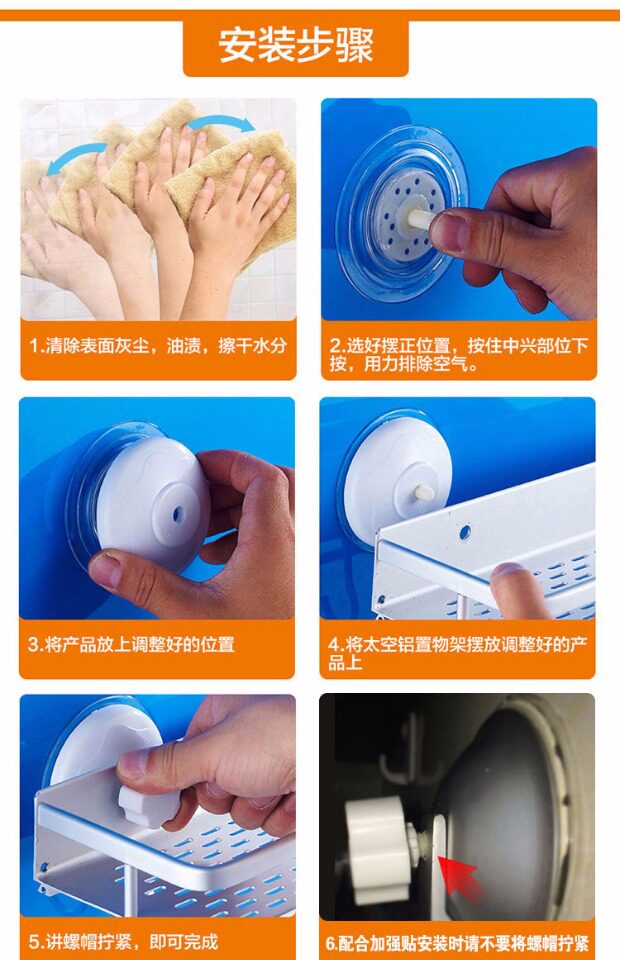 安装步骤

1.清除表面灰尘，油渍，擦干水分

2.选好摆正位置，按住中兴部位下按，用力排除空气。

3.将产品放上调整好的位置

4.将太空铝置物架摆放调整好的产品上

5.讲螺帽拧紧，即可完成

6.配合加强贴安装时请不要将螺帽拧紧