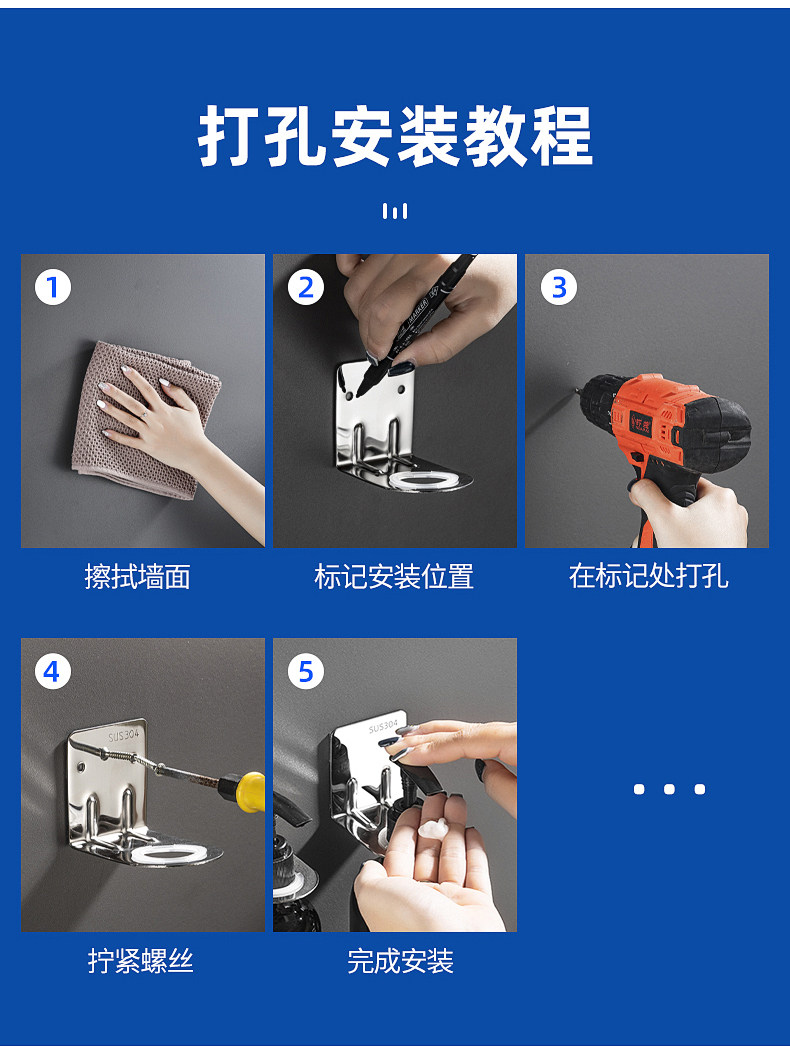 打孔安装教程

1
擦拭墙面

2
标记安装位置

3
在标记处打孔

4
SUS304
拧紧螺丝

5
SUS304
完成安装