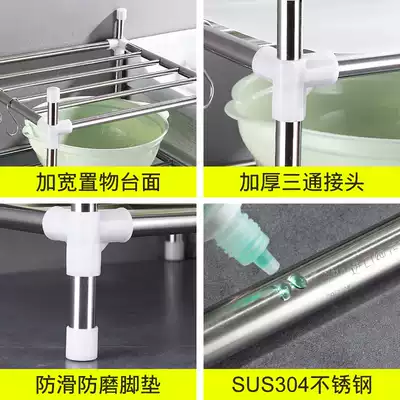 加宽置物台面

加厚三通接头

防滑防磨脚垫

SUS304不锈钢