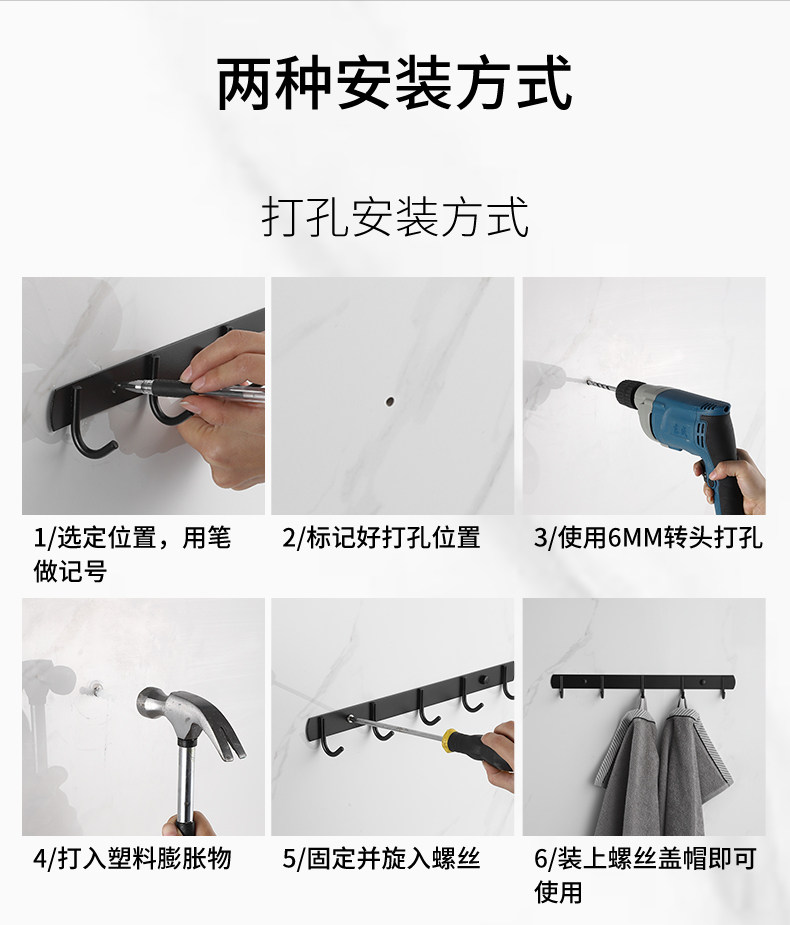 两种安装方式

打孔安装方式

1/选定位置，用笔做记号

2/标记好打孔位置

3/使用6MM转头打孔

4/打入塑料膨胀物

5/固定并旋入螺丝

6/装上螺丝盖帽即可使用