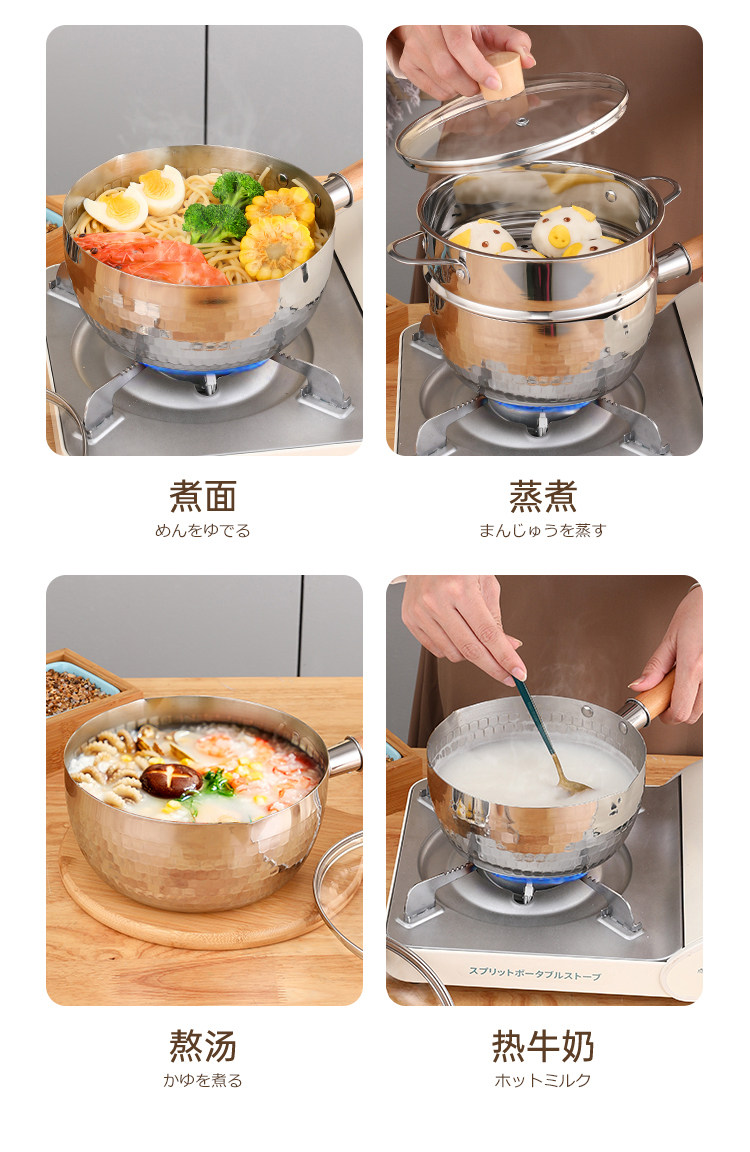 煮面
めんをゆでる

蒸煮
まんじゅうを蒸す

熬汤
かゆを煮る

スプリットポータブルストーブ

热牛奶
ホットミルク