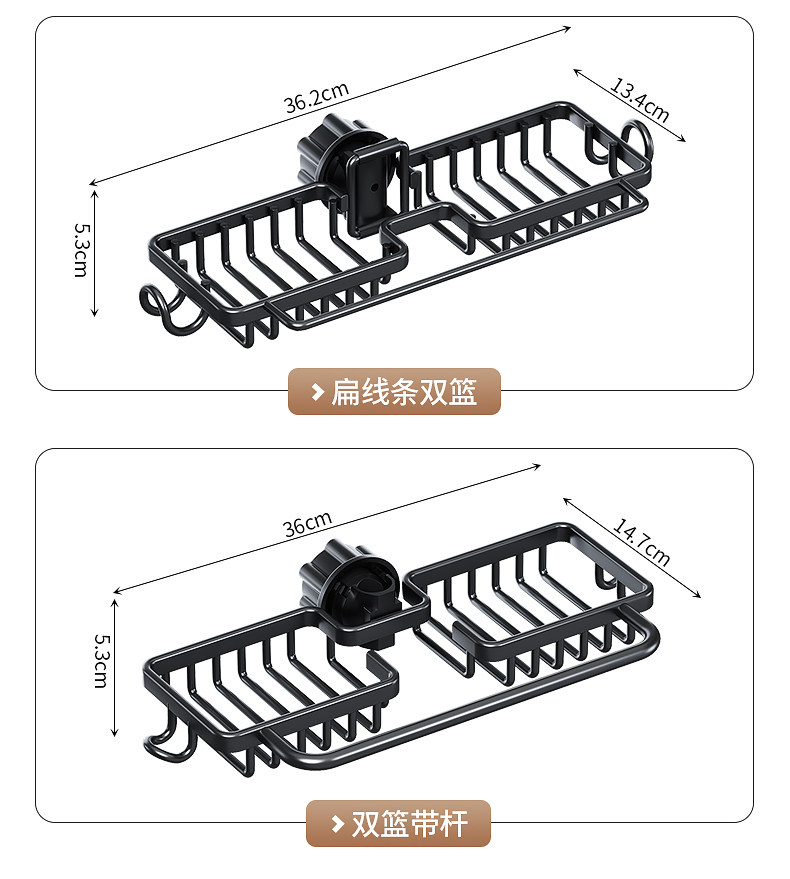 36.2cm
13.4cm
5.3cm
扁线条双篮

36cm
14.7cm
5.3cm
双篮带杆