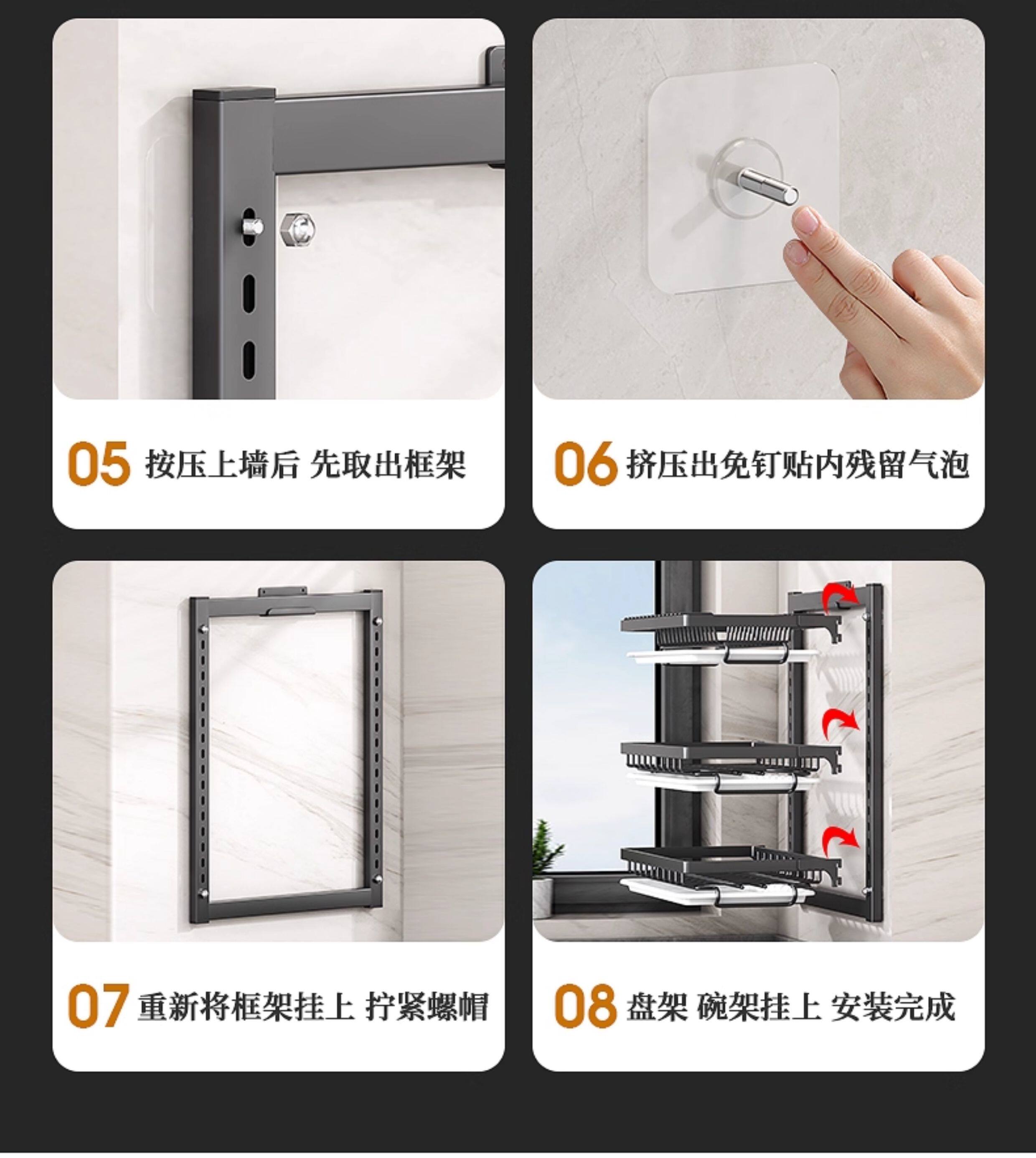 05 按压上墙后 先取出框架

06 挤压出免钉贴内残留气泡

07 重新将框架挂上 拧紧螺帽

08 盘架 碗架挂上 安装完成