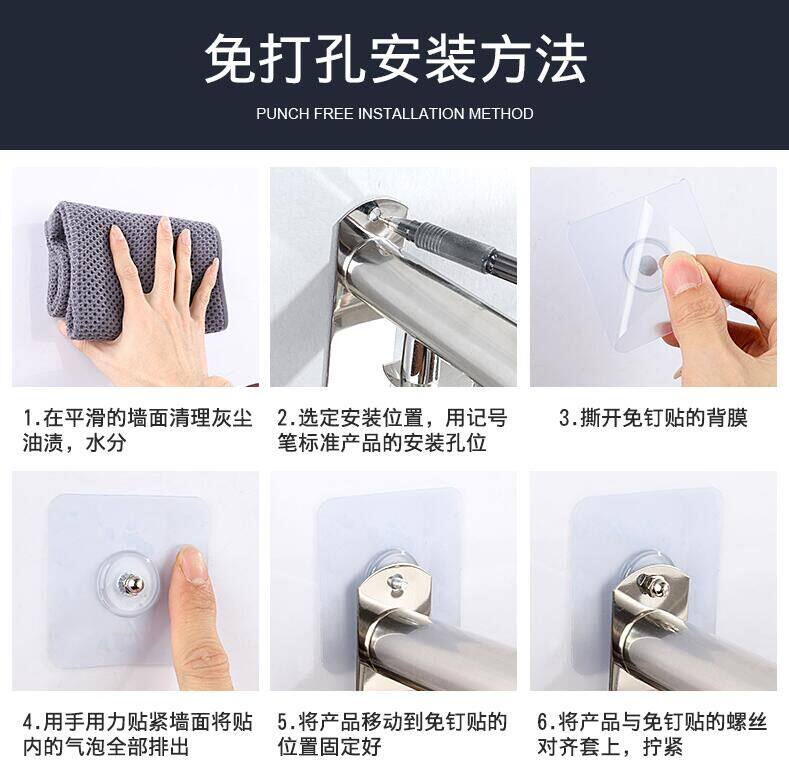 免打孔安装方法

PUNCH FREE INSTALLATION METHOD

1.在平滑的墙面清理灰尘油渍，水分

2.选定安装位置，用记号笔标准产品的安装孔位

3.撕开免钉贴的背膜

4.用手用力贴紧墙面将贴内的气泡全部排出

5.将产品移动到免钉贴的位置固定好

6.将产品与免钉贴的螺丝对齐套上，拧紧