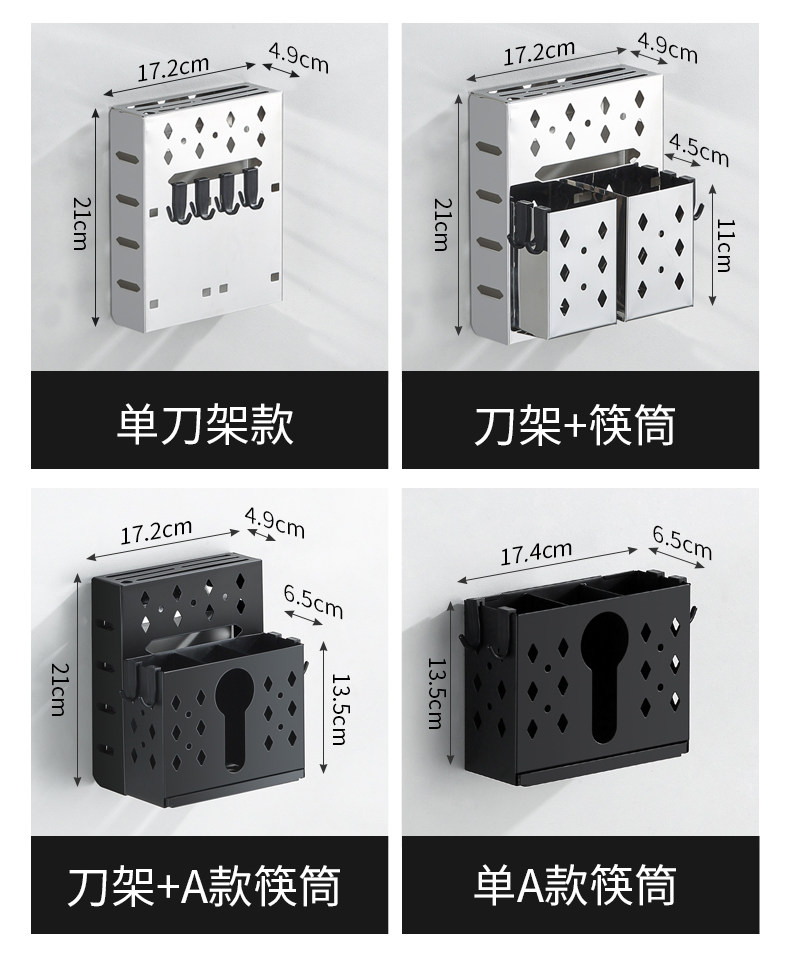 17.2cm
4.9cm
21cm

单刀架款

17.2cm
4.9cm
4.5cm
21cm
11cm

刀架+筷筒

17.2cm
4.9cm
6.5cm
21cm
13.5cm

刀架+A款筷筒

17.4cm
6.5cm
13.5cm

单A款筷筒