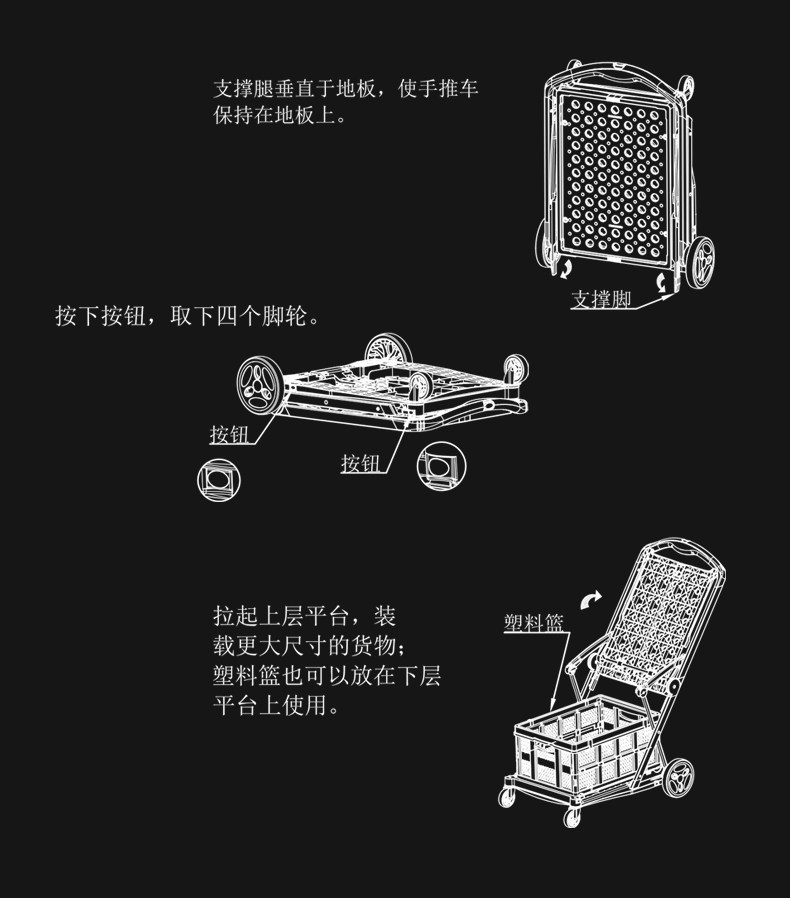 支撑腿垂直于地板，使手推车保持在地板上。

支撑脚

按下按钮，取下四个脚轮。

按钮

按钮

拉起上层平台，装载更大尺寸的货物；塑料篮也可以放在下层平台上使用。

塑料篮