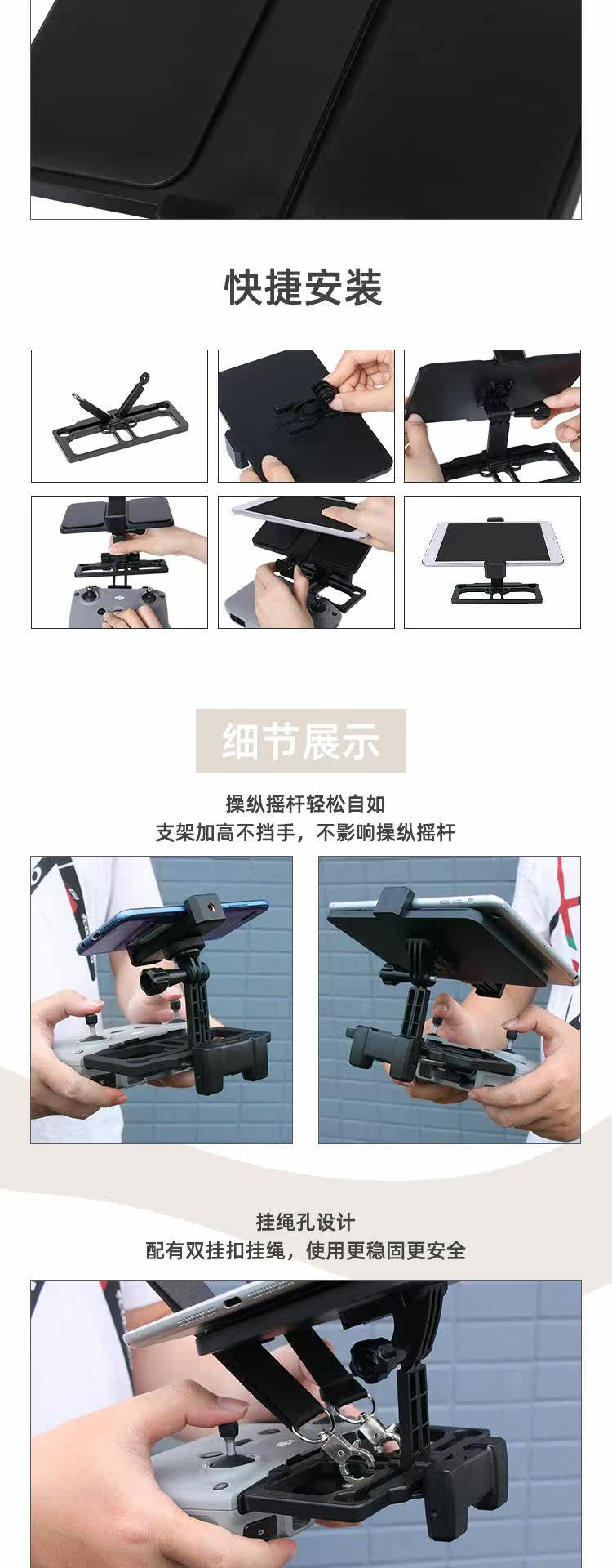 快捷安装

细节展示

操纵摇杆轻松自如
支架加高不挡手，不影响操纵摇杆

挂绳孔设计
配有双挂扣挂绳，使用更稳固更安全