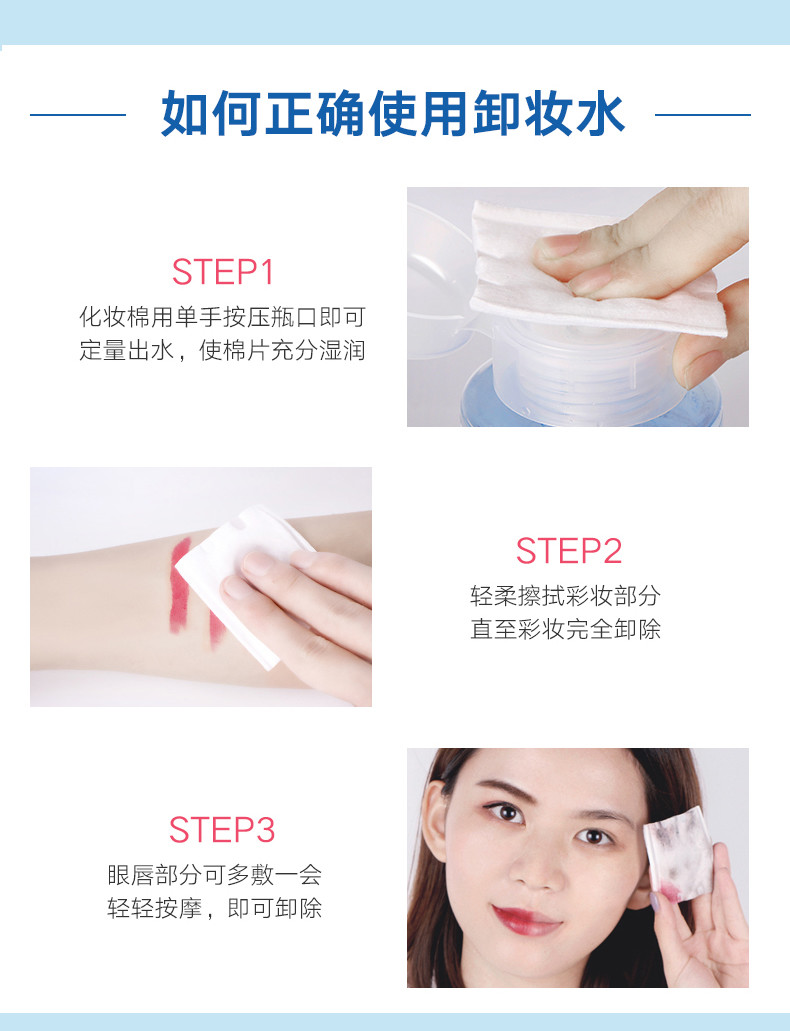 如何正确使用卸妆水

STEP1
化妆棉用单手按压瓶口即可
定量出水，使棉片充分湿润

STEP2
轻柔擦拭彩妆部分
直至彩妆完全卸除

STEP3
眼唇部分可多敷一会
轻轻按摩，即可卸除