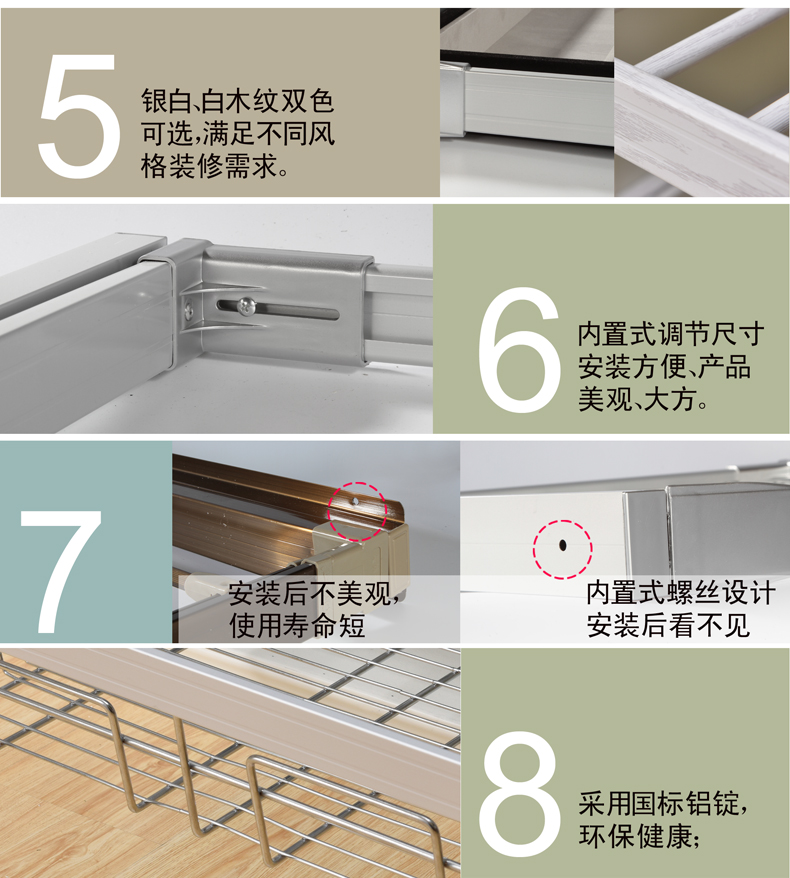 5
银白、白木纹双色可选，满足不同风格装修需求。

6
内置式调节尺寸安装方便、产品美观、大方。

7
安装后不美观，使用寿命短

内置式螺丝设计安装后看不见

8
采用国标铝锭，环保健康；