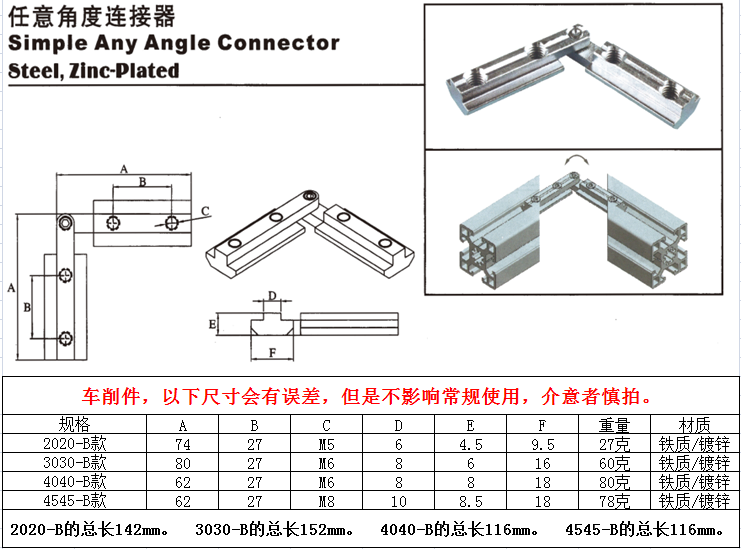 任意角度连接器
Simple Any Angle Connector
Steel, Zinc-Plated

A
B
C
A
B
D
E
F

车削件，以下尺寸会有误差，但是不影响常规使用，介意者慎拍。

| 规格 | A | B | C | D | E | F | 重量 | 材质 |
|---|---|---|---|---|---|---|---|---|
| 2020-B款 | 74 | 27 | M5 | 6 | 4.5 | 9.5 | 27克 | 铁质/镀锌 |
| 3030-B款 | 80 | 27 | M6 | 8 | 6 | 16 | 60克 | 铁质/镀锌 |
| 4040-B款 | 62 | 27 | M6 | 8 | 8 | 18 | 80克 | 铁质/镀锌 |
| 4545-B款 | 62 | 27 | M8 | 10 | 8.5 | 18 | 78克 | 铁质/镀锌 |

2020-B的总长142mm。 3030-B的总长152mm。 4040-B的总长116mm。 4545-B的总长116mm。